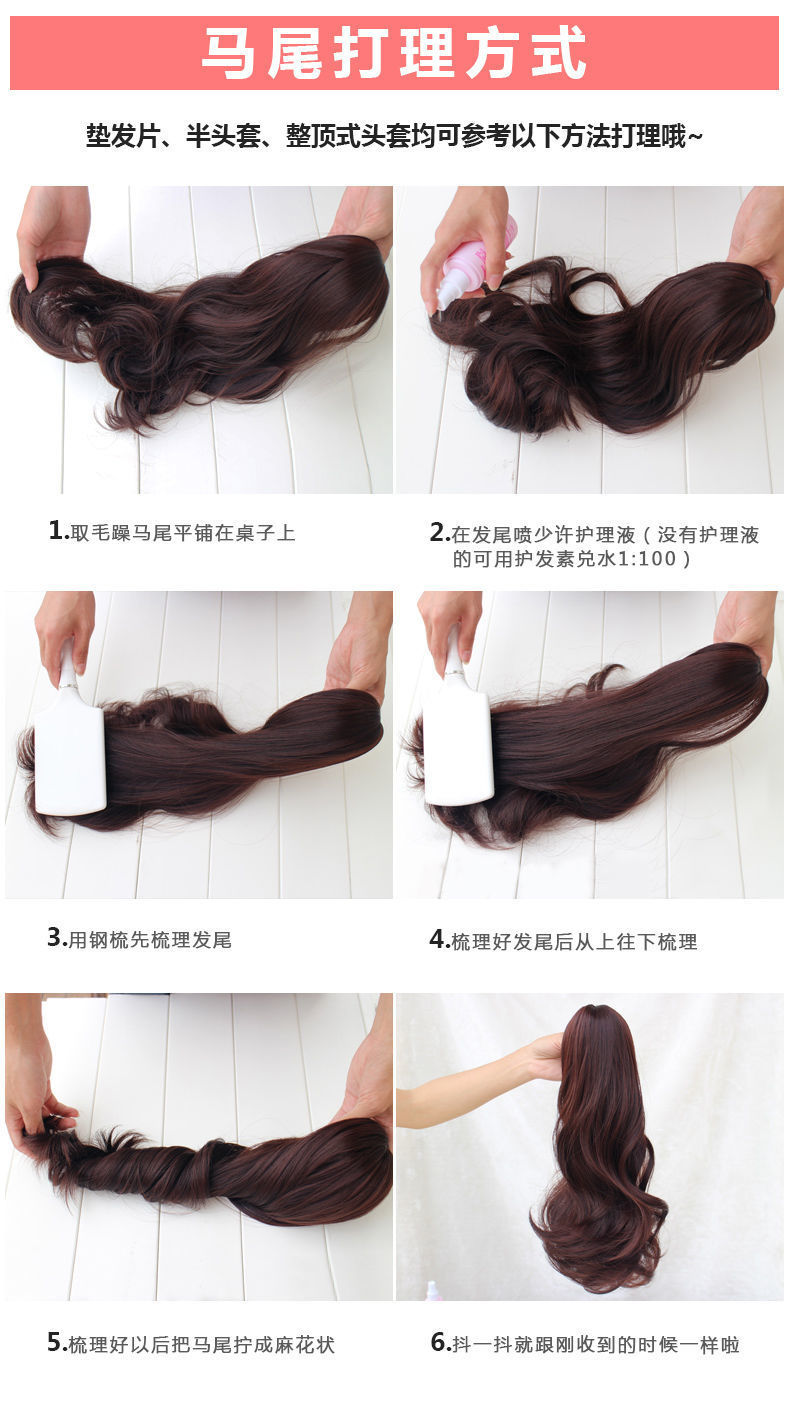 马尾打理方式

垫发片、半头套、整顶式头套均可参考以下方法打理哦~

1.取毛躁马尾平铺在桌子上

2.在发尾喷少许护理液（没有护理液的可用护发素兑水1:100）

3.用钢梳先梳理发尾

4.梳理好发尾后从上往下梳理

5.梳理好以后把马尾拧成麻花状

6.抖一抖就跟刚收到的时候一样啦