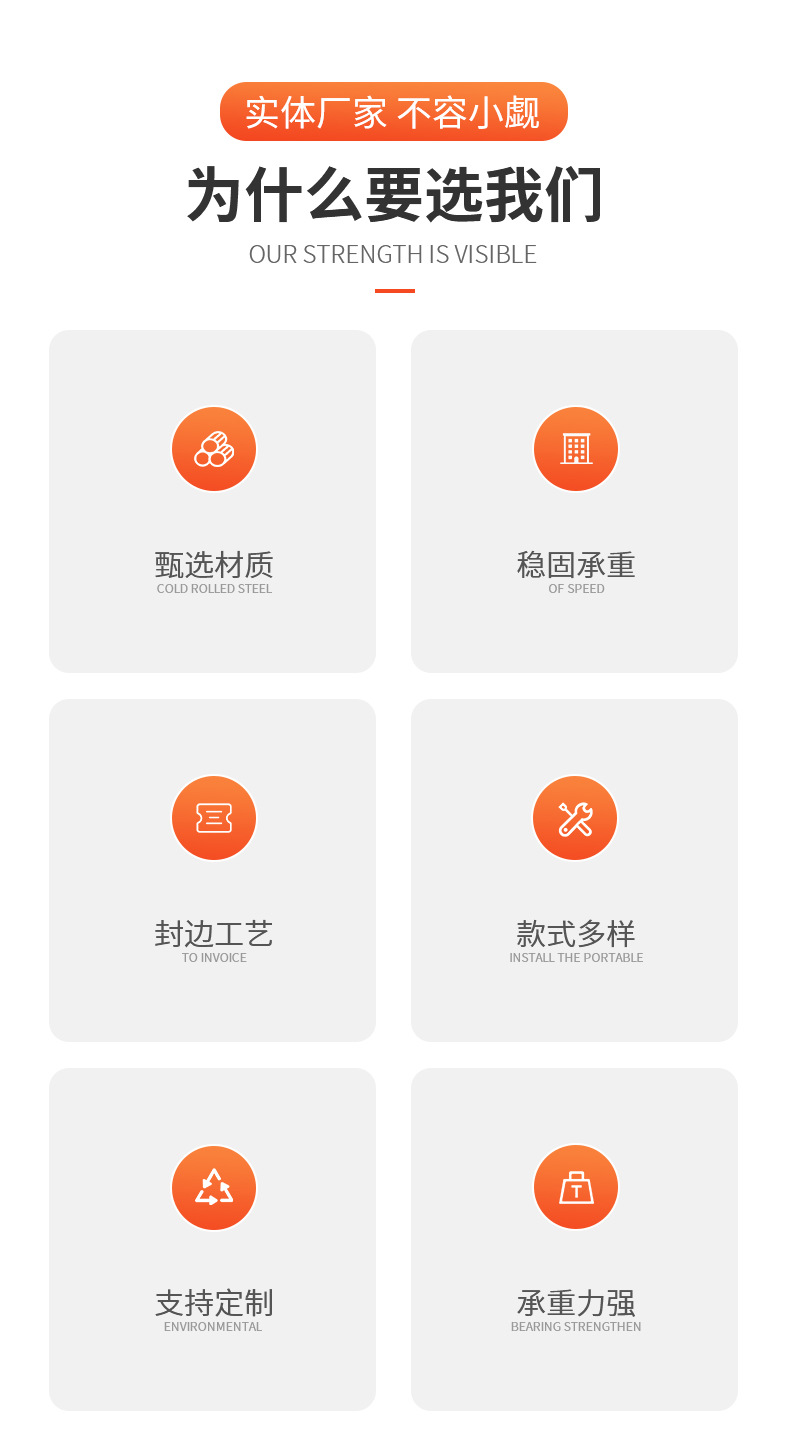 实体厂家 不容小觑

为什么要选我们

OUR STRENGTH IS VISIBLE

甄选材质
COLD ROLLED STEEL

稳固承重
OF SPEED

封边工艺
TO INVOICE

款式多样
INSTALL THE PORTABLE

支持定制
ENVIRONMENTAL

承重力强
BEARING STRENGTHEN