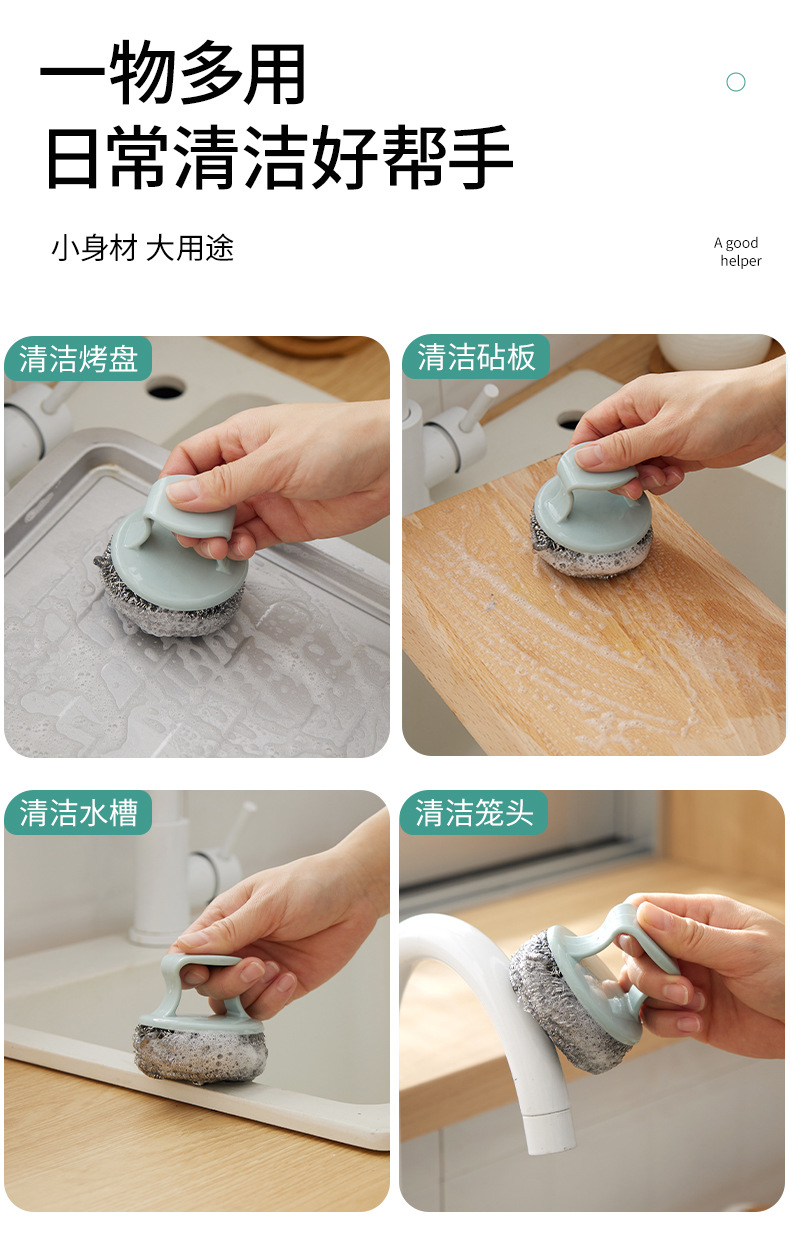 一物多用
日常清洁好帮手

小身材 大用途

A good helper

清洁烤盘

清洁砧板

清洁水槽

清洁笼头