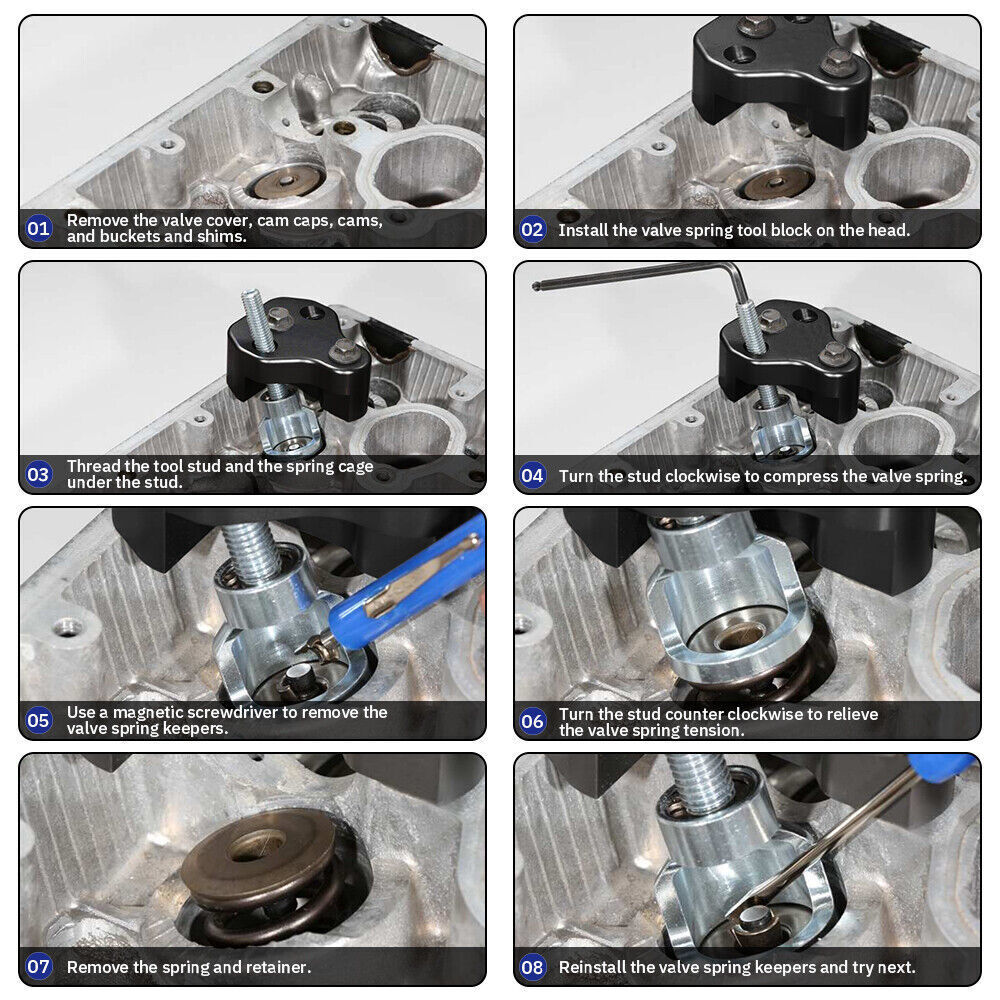 01 Remove the valve cover, cam caps, cams, and buckets and shims.

02 Install the valve spring tool block on the head.

03 Thread the tool stud and the spring cage under the stud.

04 Turn the stud clockwise to compress the valve spring.

05 Use a magnetic screwdriver to remove the valve spring keepers.

06 Turn the stud counter clockwise to relieve the valve spring tension.

07 Remove the spring and retainer.

08 Reinstall the valve spring keepers and try next.