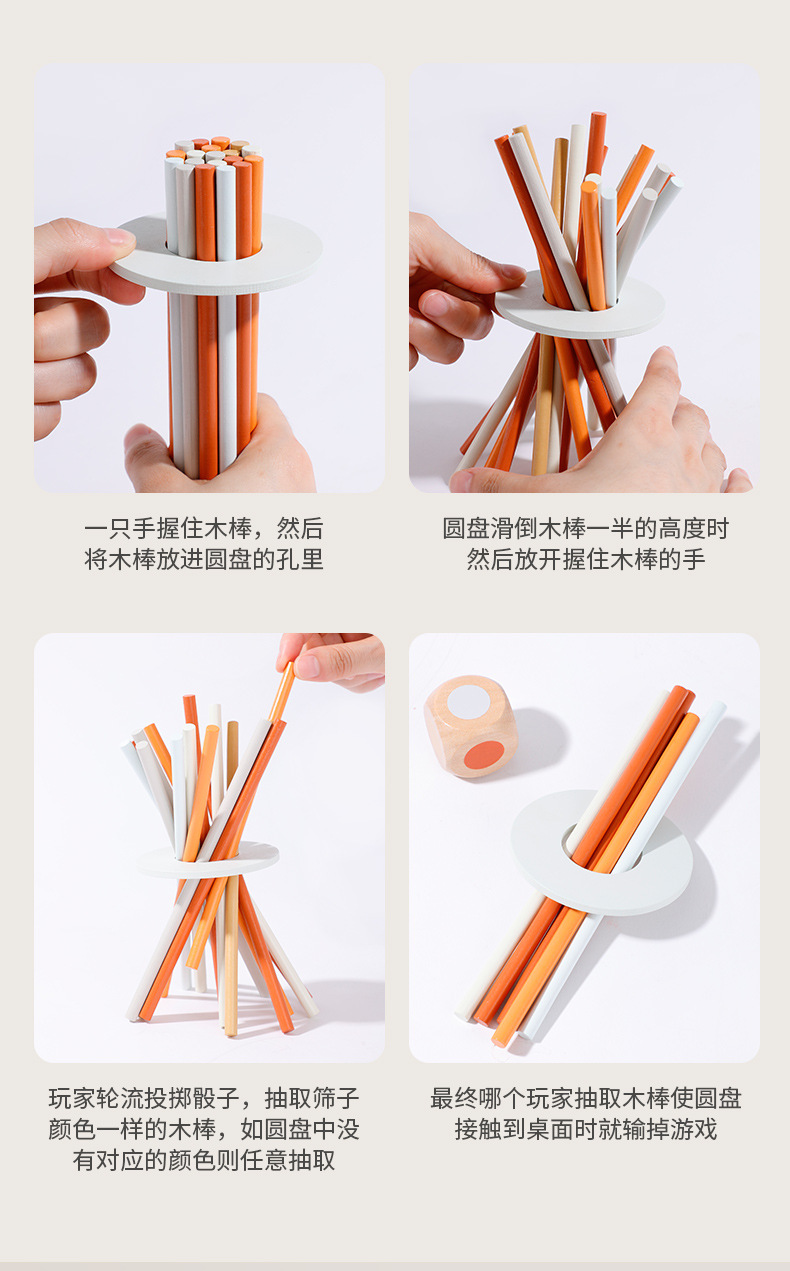 一只手握住木棒，然后将木棒放进圆盘的孔里

圆盘滑倒木棒一半的高度时然后放开握住木棒的手

玩家轮流投掷骰子，抽取筛子颜色一样的木棒，如圆盘中没有对应的颜色则任意抽取

最终哪个玩家抽取木棒使圆盘接触到桌面时就输掉游戏