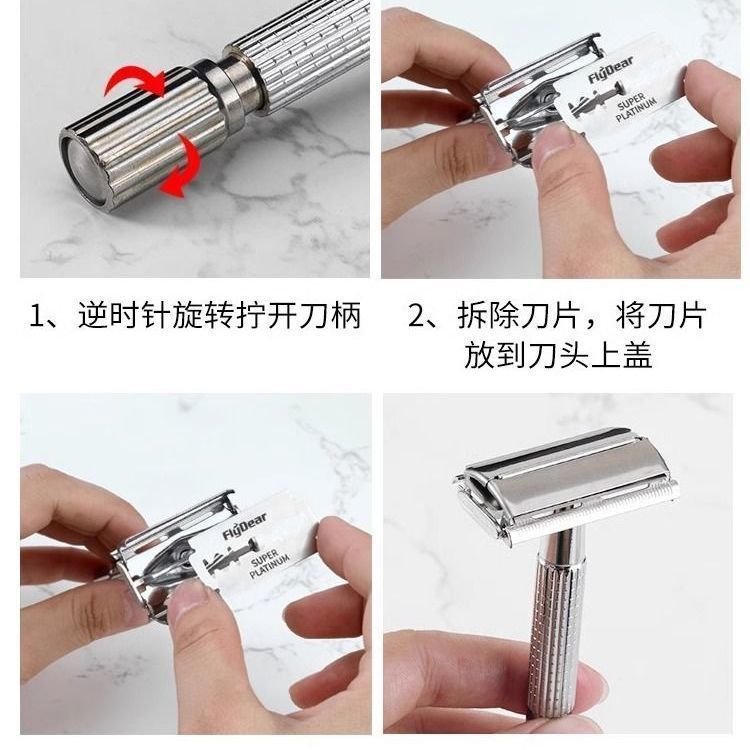 FlyDear
SUPER PLATINUM

1、逆时针旋转拧开刀柄

2、拆除刀片，将刀片放到刀头上盖

FlyDear
SUPER PLATINUM