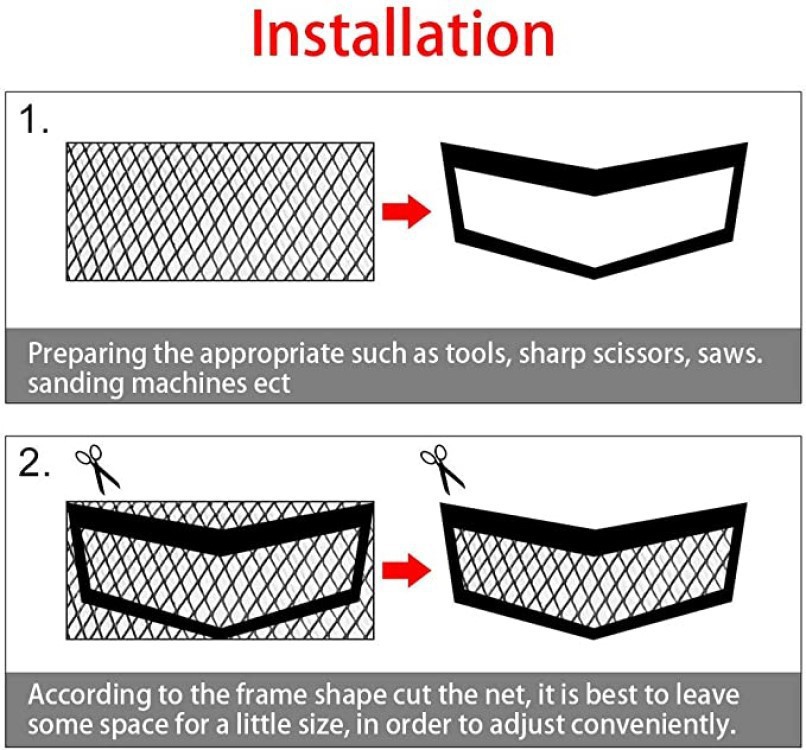 Installation

1.

Preparing the appropriate such as tools, sharp scissors, saws. sanding machines ect

2.

According to the frame shape cut the net, it is best to leave some space for a little size, in order to adjust conveniently.