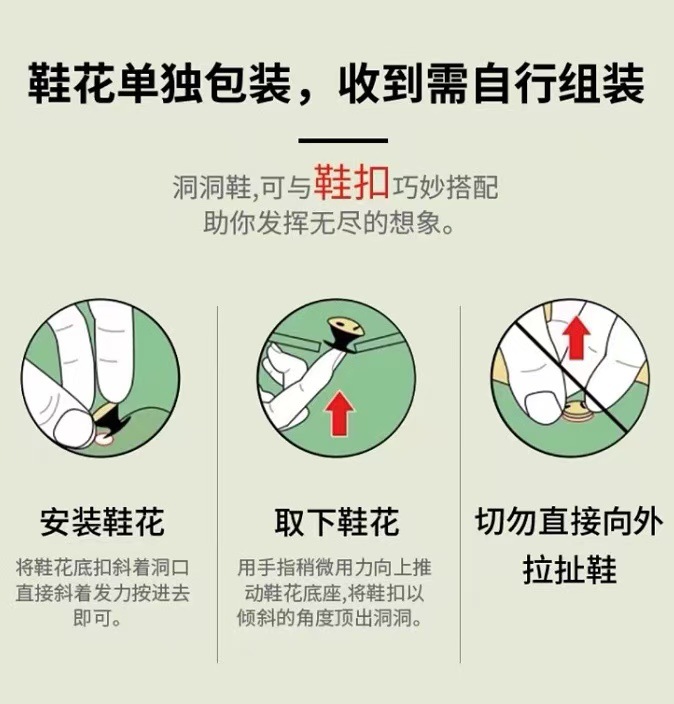 鞋花单独包装，收到需自行组装

洞洞鞋,可与鞋扣巧妙搭配
助你发挥无尽的想象。

安装鞋花

将鞋花底扣斜着洞口直接斜着发力按进去即可。

取下鞋花

用手指稍微用力向上推动鞋花底座,将鞋扣以倾斜的角度顶出洞洞。

切勿直接向外拉扯鞋