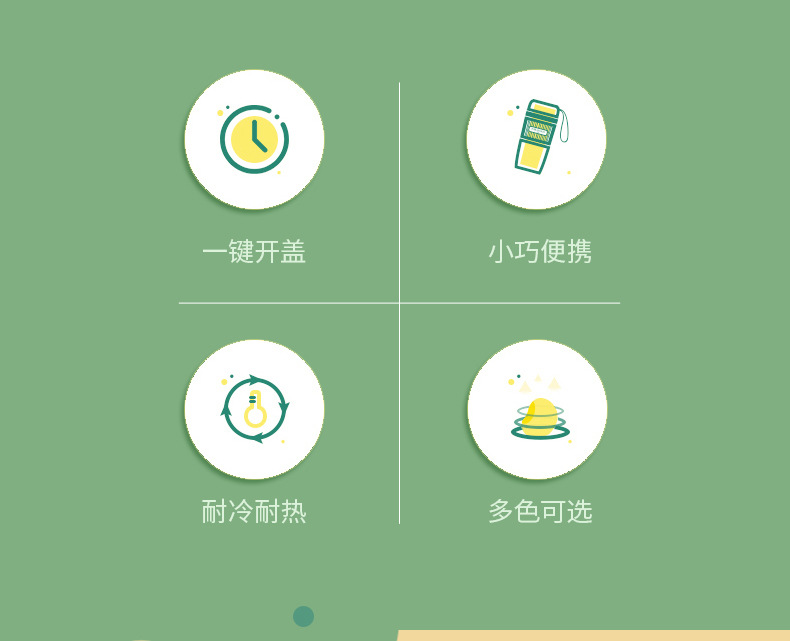 一键开盖

小巧便携

耐冷耐热

多色可选