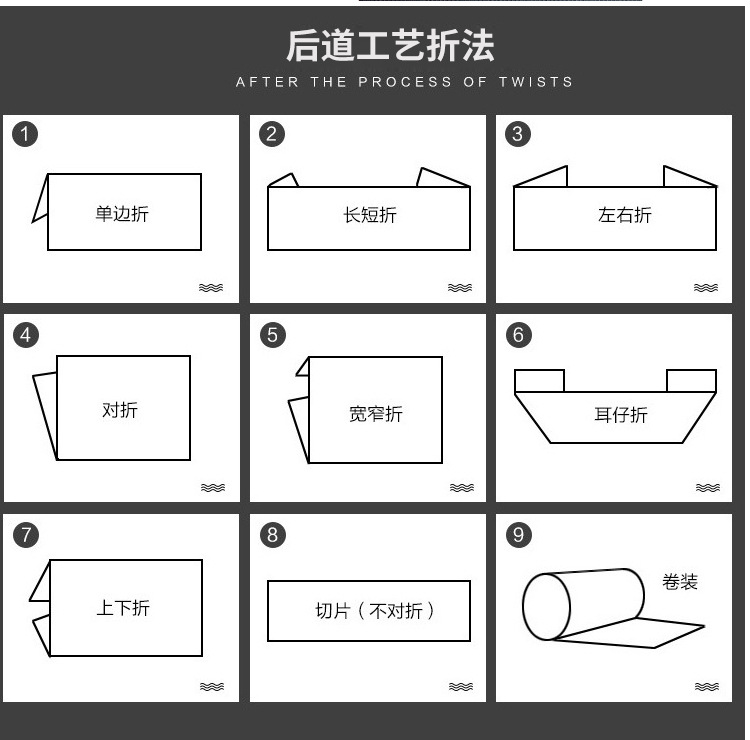 后道工艺折法
AFTER THE PROCESS OF TWISTS

1
单边折

2
长短折

3
左右折

4
对折

5
宽窄折

6
耳仔折

7
上下折

8
切片（不对折）

9
卷装