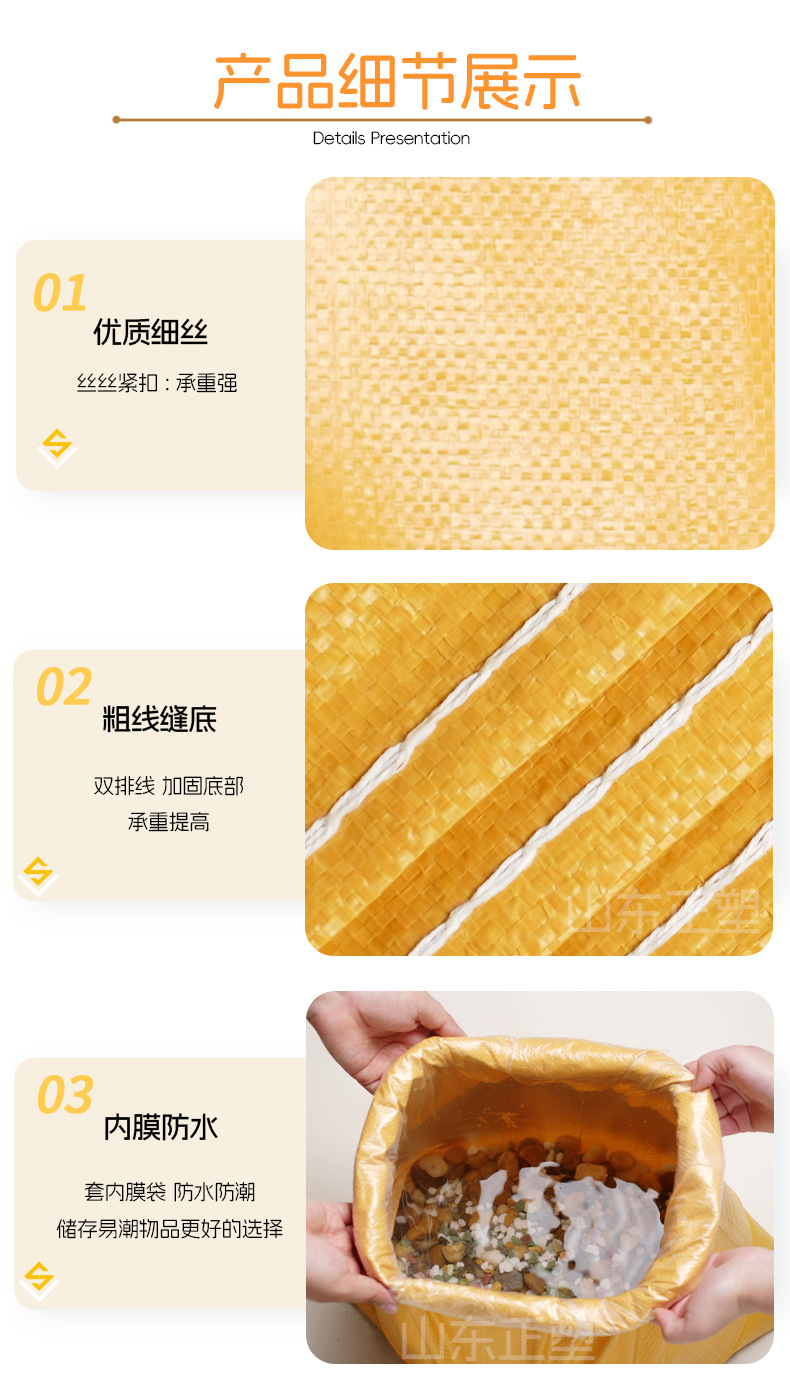 产品细节展示

Details Presentation

01
优质细丝
丝丝紧扣：承重强

02
粗线缝底
双排线 加固底部
承重提高

山东正塑

03
内膜防水
套内膜袋 防水防潮
储存易潮物品更好的选择

山东正塑