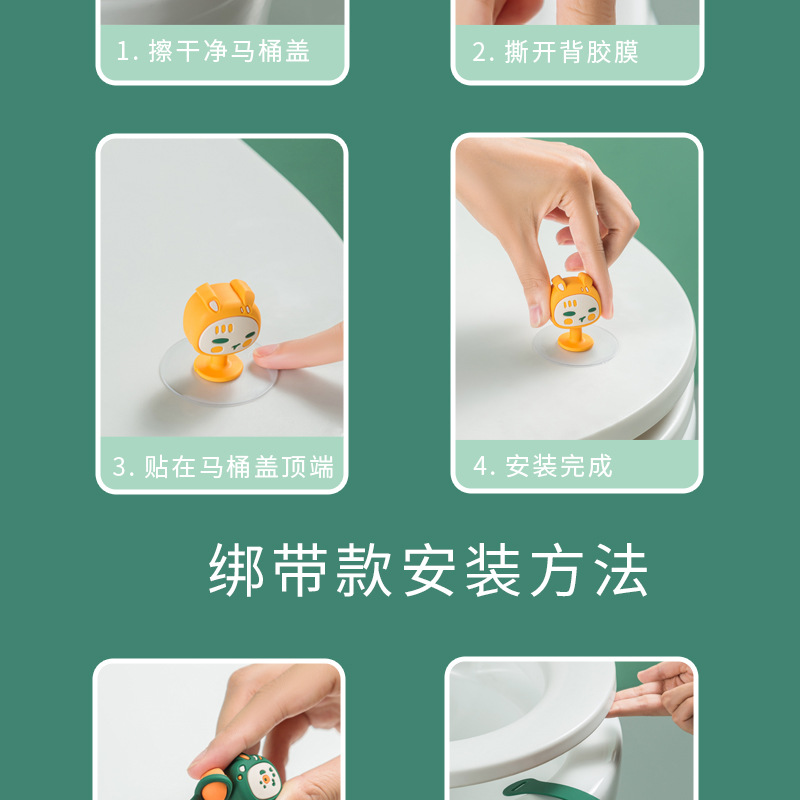 1. 擦干净马桶盖

2. 撕开背胶膜

3. 贴在马桶盖顶端

4. 安装完成

绑带款安装方法