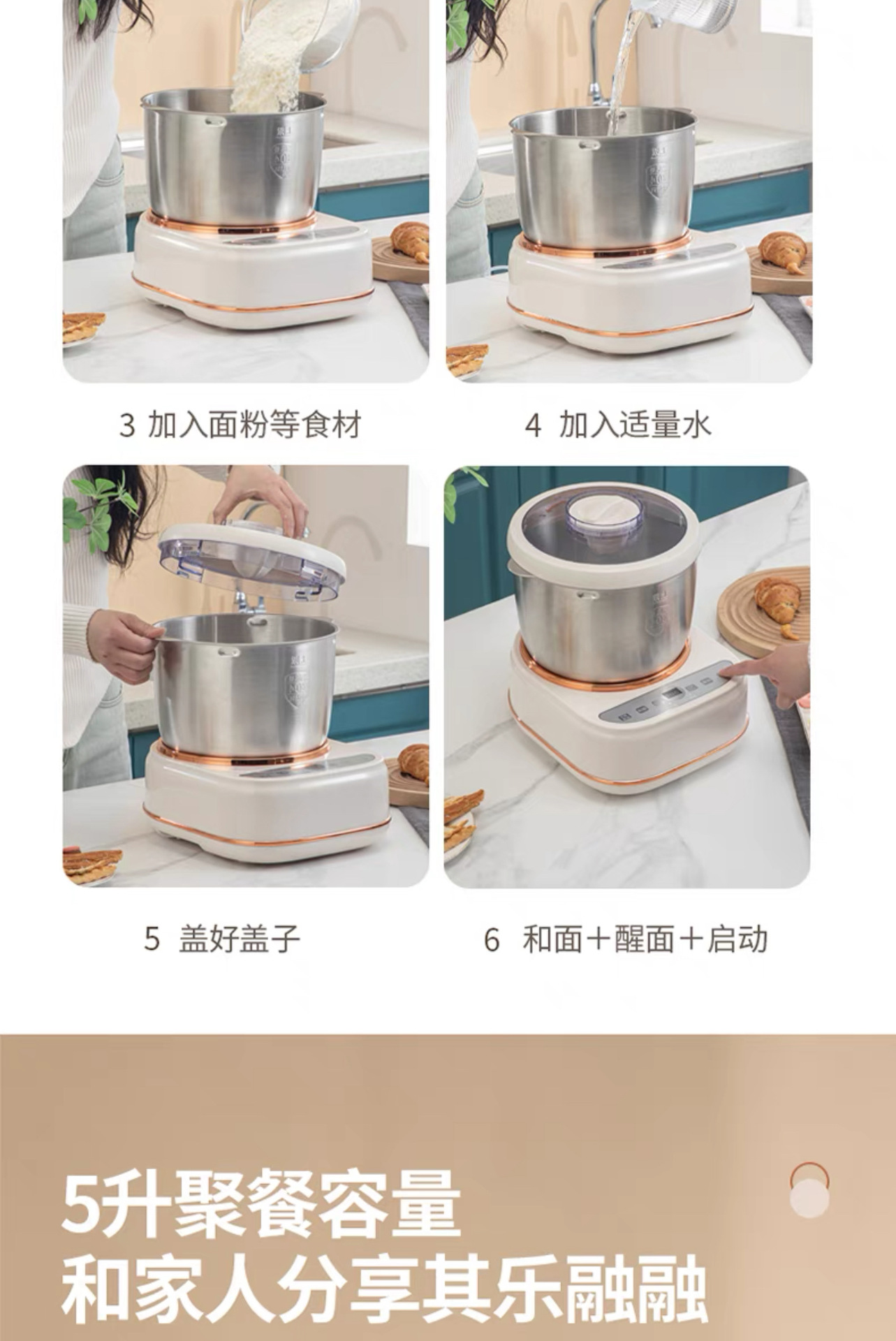 3 加入面粉等食材

4 加入适量水

5 盖好盖子

6 和面＋醒面＋启动

5升聚餐容量
和家人分享其乐融融