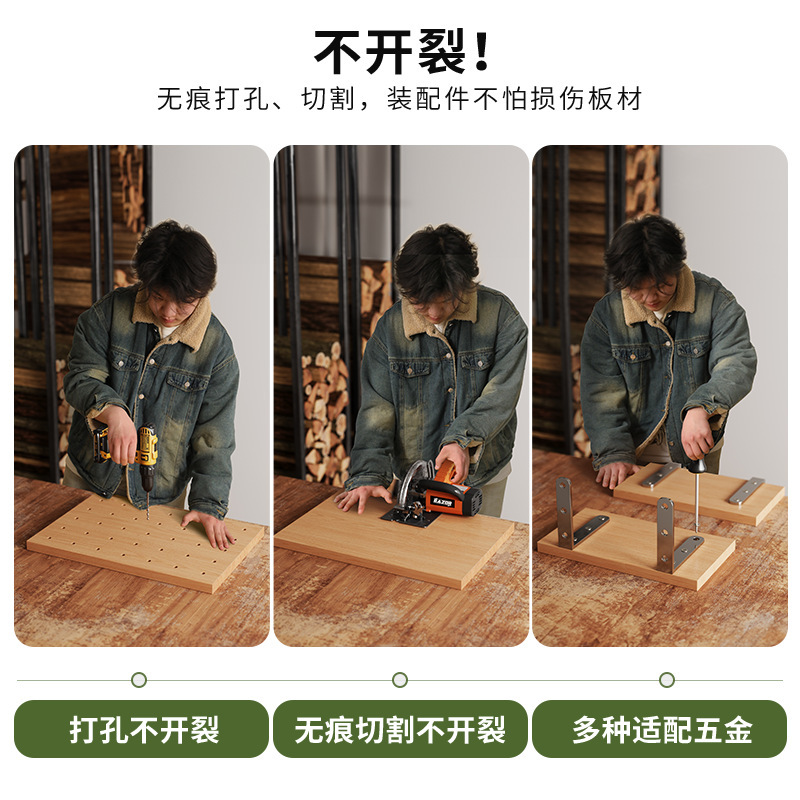 不开裂!

无痕打孔、切割，装配件不怕损伤板材

打孔不开裂

无痕切割不开裂

多种适配五金