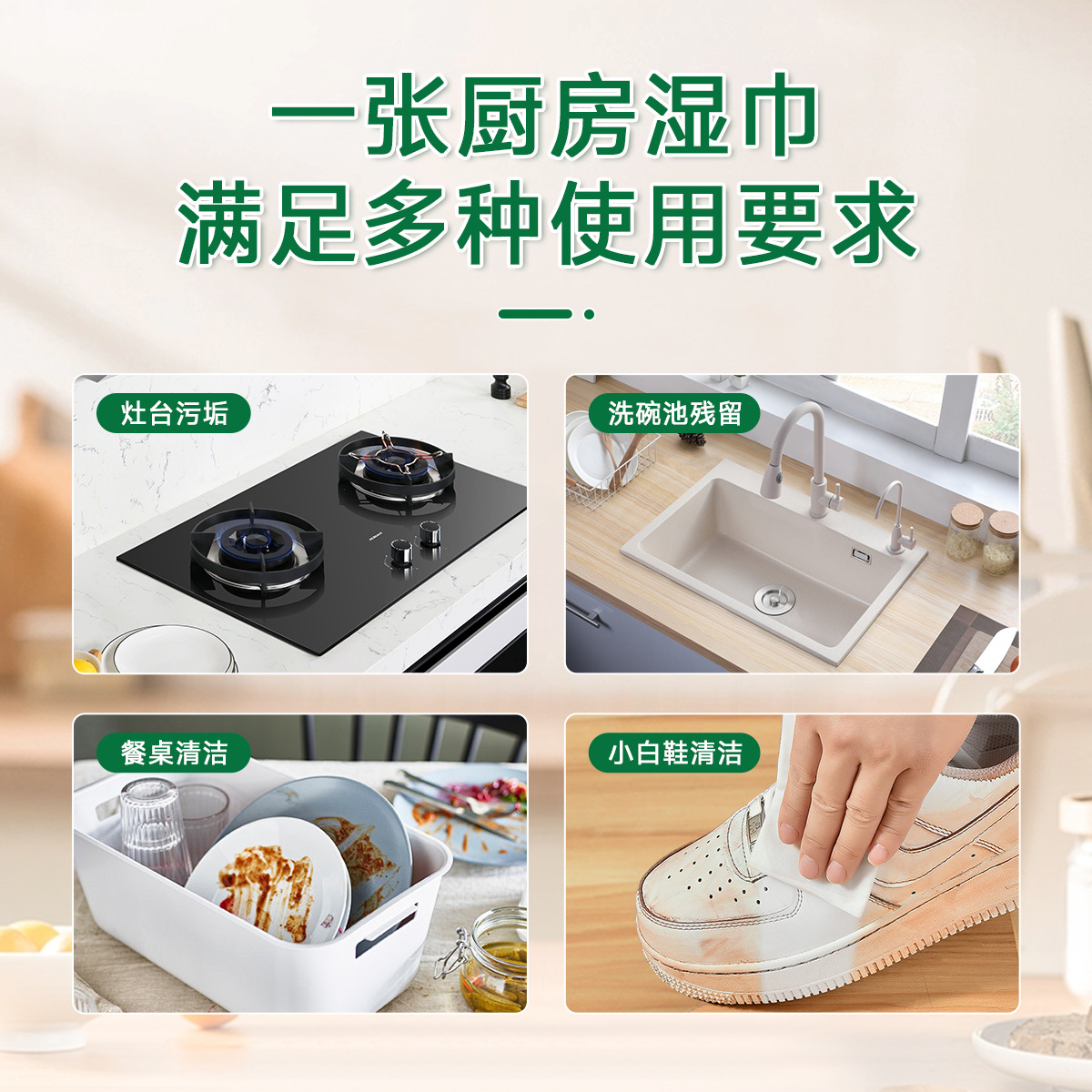 一张厨房湿巾
满足多种使用要求

灶台污垢

洗碗池残留

餐桌清洁

小白鞋清洁