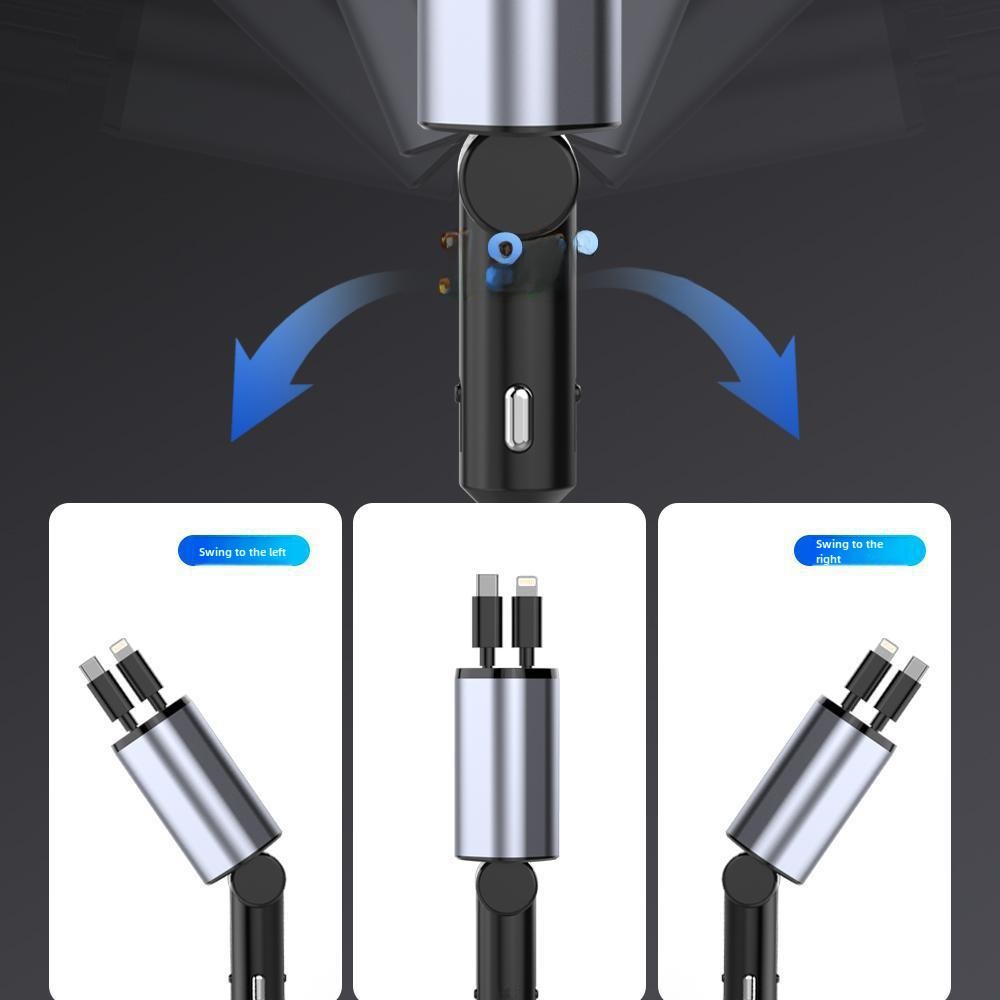 Swing to the left

Swing to the right