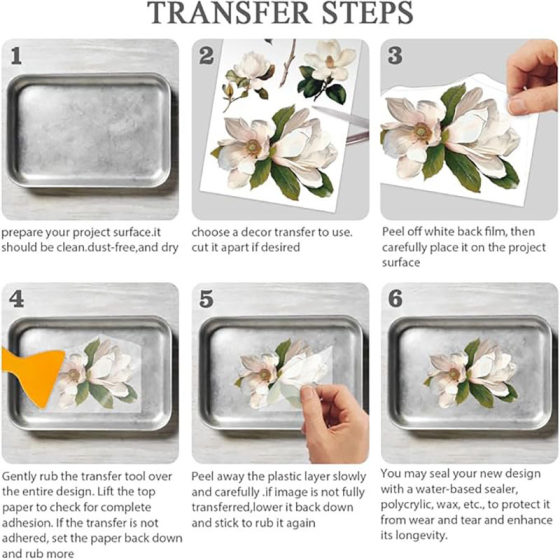 TRANSFER STEPS

1

prepare your project surface.it should be clean.dust-free,and dry

2

choose a decor transfer to use. cut it apart if desired

3

Peel off white back film, then carefully place it on the project surface

4

Gently rub the transfer tool over the entire design. Lift the top paper to check for complete adhesion. If the transfer is not adhered, set the paper back down and rub more

5

Peel away the plastic layer slowly and carefully .if image is not fully transferred,lower it back down and stick to rub it again

6

You may seal your new design with a water-based sealer, polycrylic, wax, etc., to protect it from wear and tear and enhance its longevity.