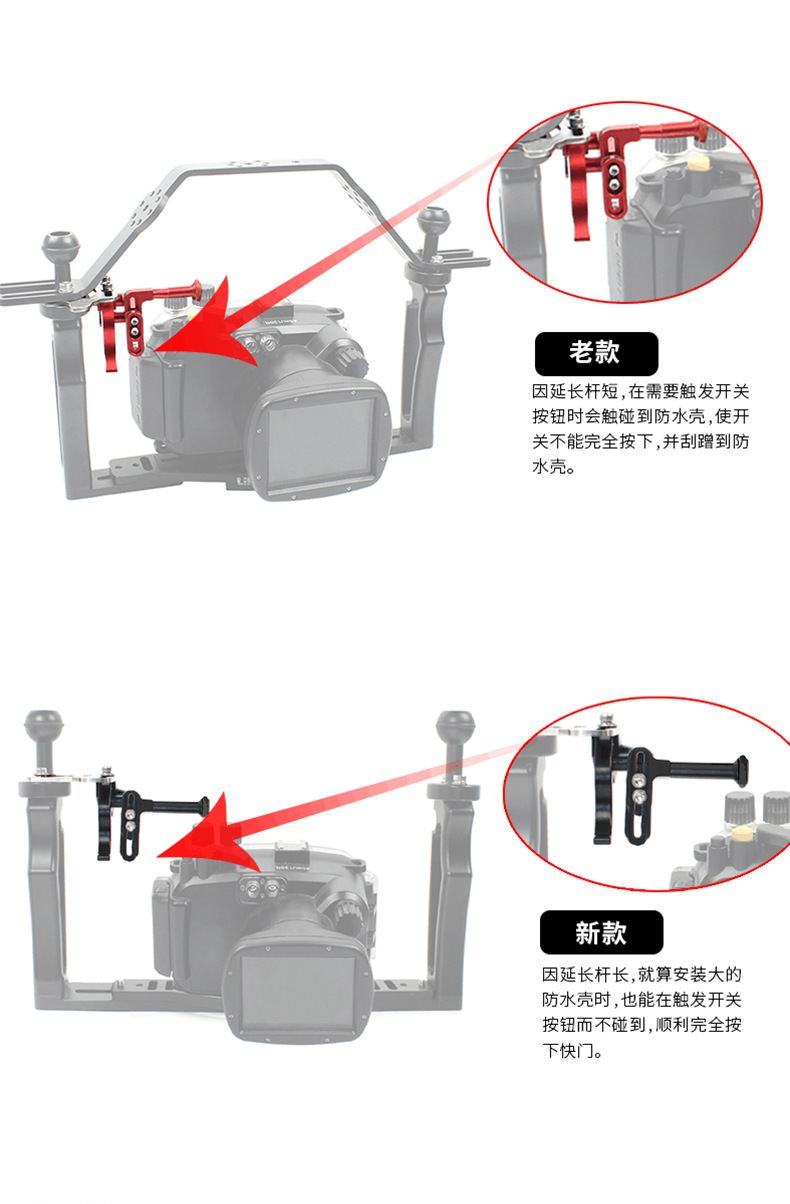 老款

因延长杆短，在需要触发开关按钮时会触碰到防水壳，使开关不能完全按下，并刮蹭到防水壳。

新款

因延长杆长，就算安装大的防水壳时，也能在触发开关按钮而不碰到，顺利完全按下快门。