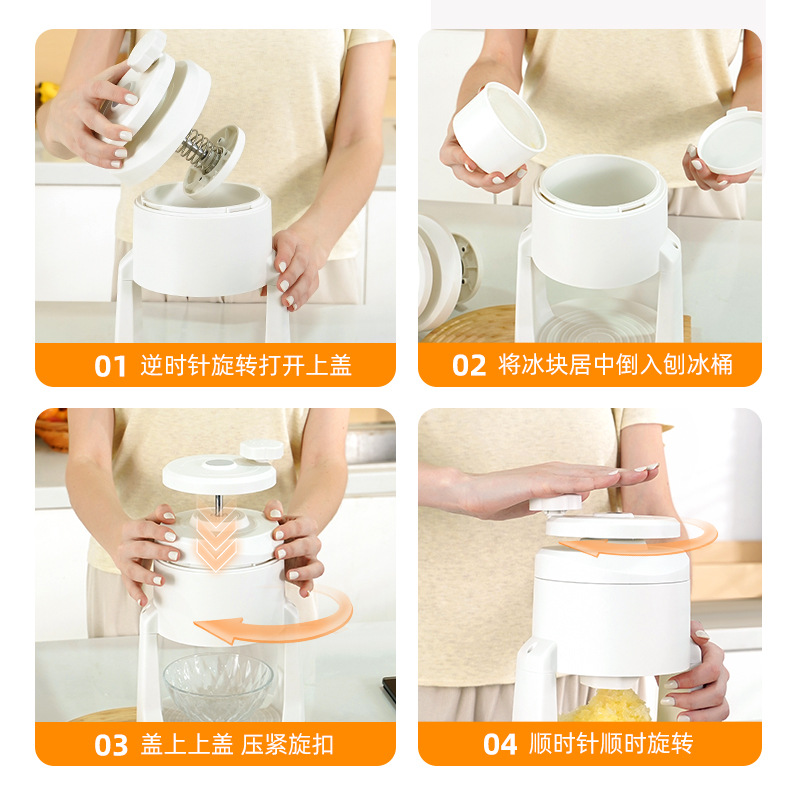 01 逆时针旋转打开上盖

02 将冰块居中倒入刨冰桶

03 盖上上盖 压紧旋扣

04 顺时针顺时旋转