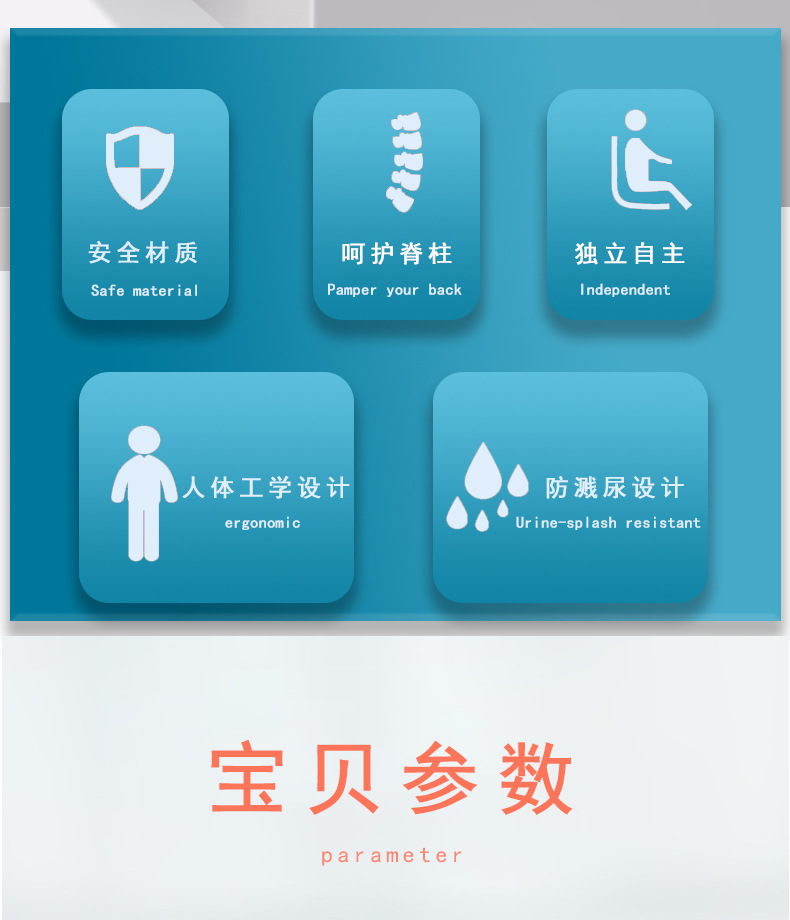 安全材质
Safe material

呵护脊柱
Pamper your back

独立自主
Independent

人体工学设计
ergonomic

防溅尿设计
Urine-splash resistant

宝贝参数

parameter