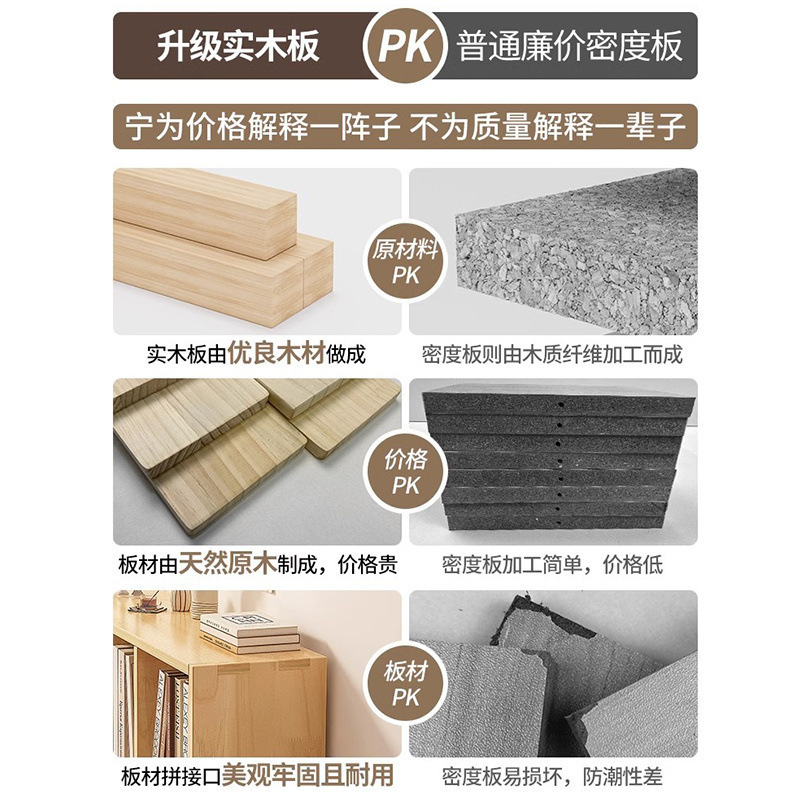 升级实木板 PK 普通廉价密度板

宁为价格解释一阵子 不为质量解释一辈子

原材料 PK

实木板由优良木材做成

密度板则由木质纤维加工而成

价格 PK

板材由天然原木制成，价格贵

密度板加工简单，价格低

板材 PK

板材拼接口美观牢固且耐用

密度板易损坏，防潮性差