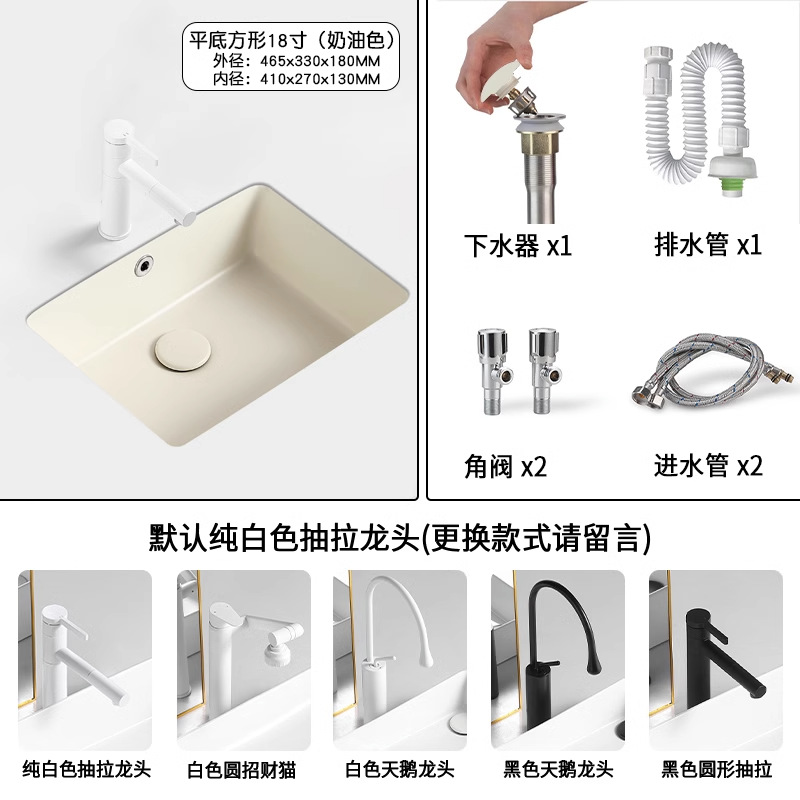 平底方形18寸（奶油色）
外径：465x330x180MM
内径：410x270x130MM

下水器 x1

排水管 x1

角阀 x2

进水管 x2

默认纯白色抽拉龙头(更换款式请留言)

纯白色抽拉龙头

白色圆招财猫

白色天鹅龙头

黑色天鹅龙头

黑色圆形抽拉