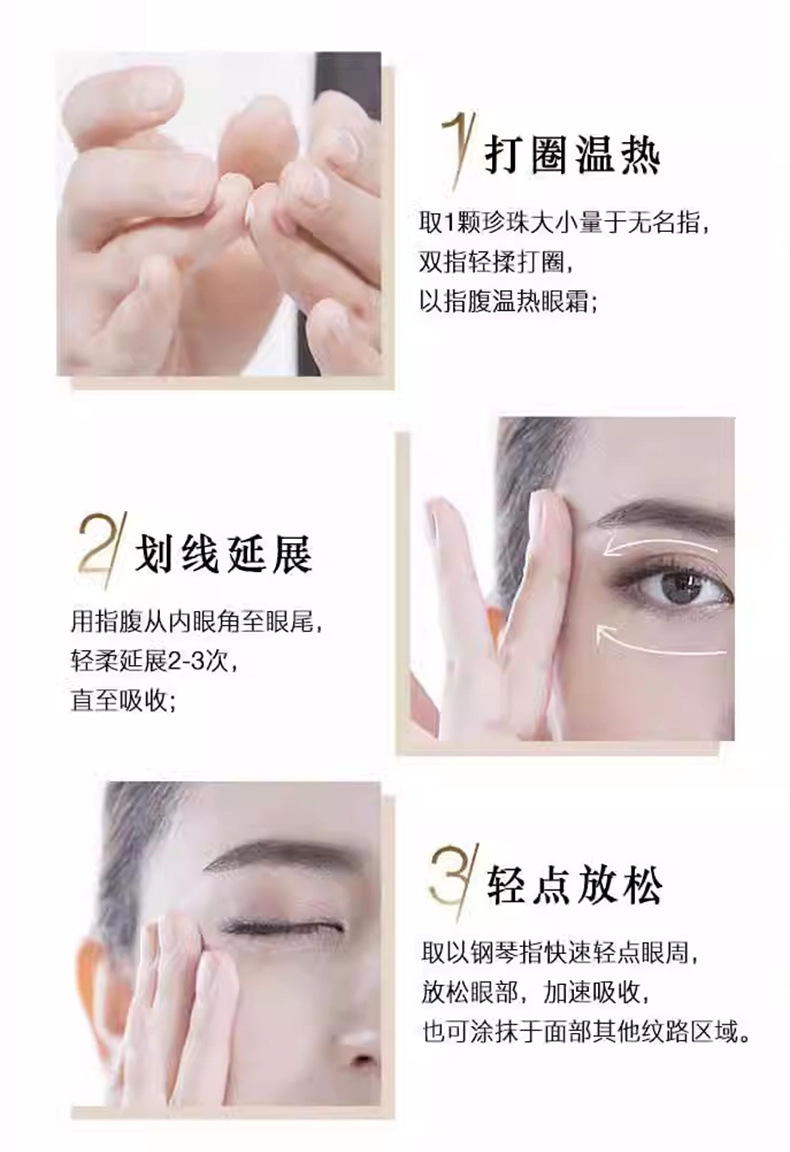 1/ 打圈温热

取1颗珍珠大小量于无名指，
双指轻揉打圈，
以指腹温热眼霜；

2/ 划线延展

用指腹从内眼角至眼尾，
轻柔延展2-3次，
直至吸收；

3/ 轻点放松

取以钢琴指快速轻点眼周，
放松眼部，加速吸收，
也可涂抹于面部其他纹路区域。