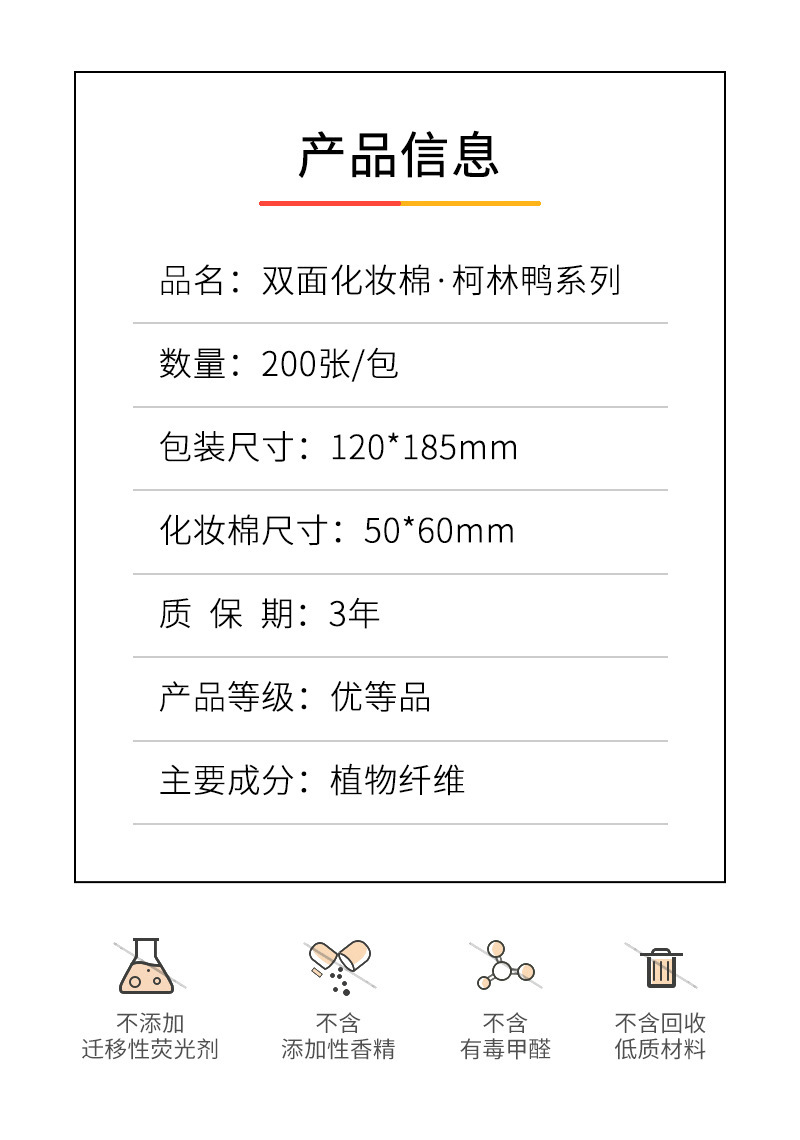 产品信息

品名：双面化妆棉·柯林鸭系列

数量：200张/包

包装尺寸：120*185mm

化妆棉尺寸：50*60mm

质 保 期：3年

产品等级：优等品

主要成分：植物纤维

不添加
迁移性荧光剂

不含
添加性香精

不含
有毒甲醛

不含回收
低质材料