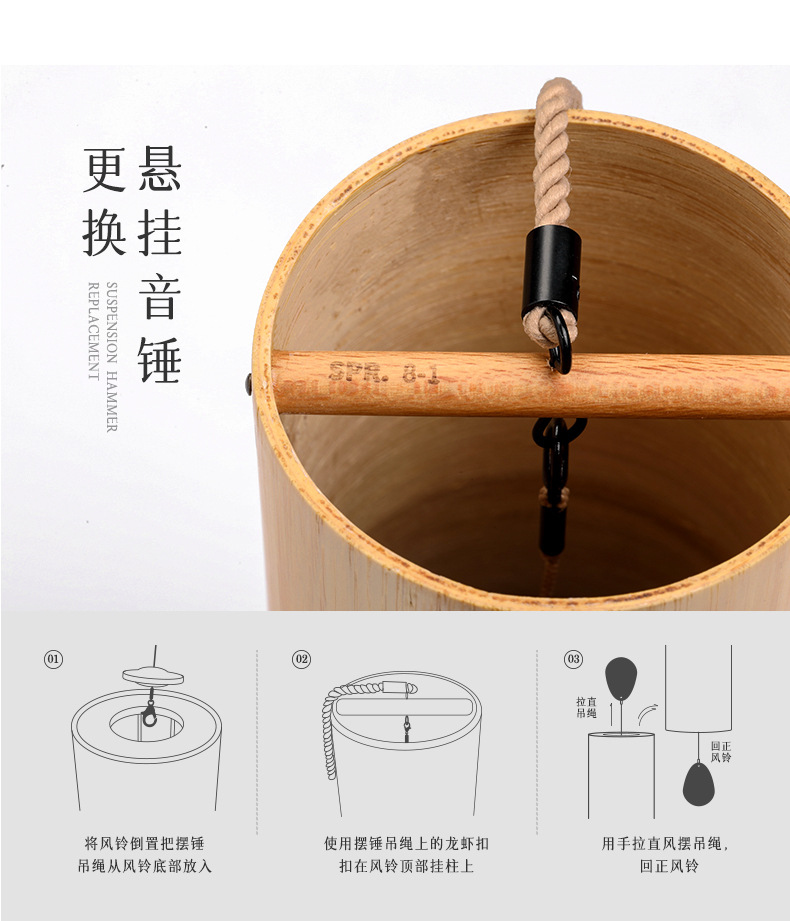 更换悬挂音锤

SUSPENSION HAMMER REPLACEMENT

SPR. 8-1

01

将风铃倒置把摆锤吊绳从风铃底部放入

02

使用摆锤吊绳上的龙虾扣扣在风铃顶部挂柱上

03

拉直吊绳

回正风铃

用手拉直风摆吊绳，回正风铃