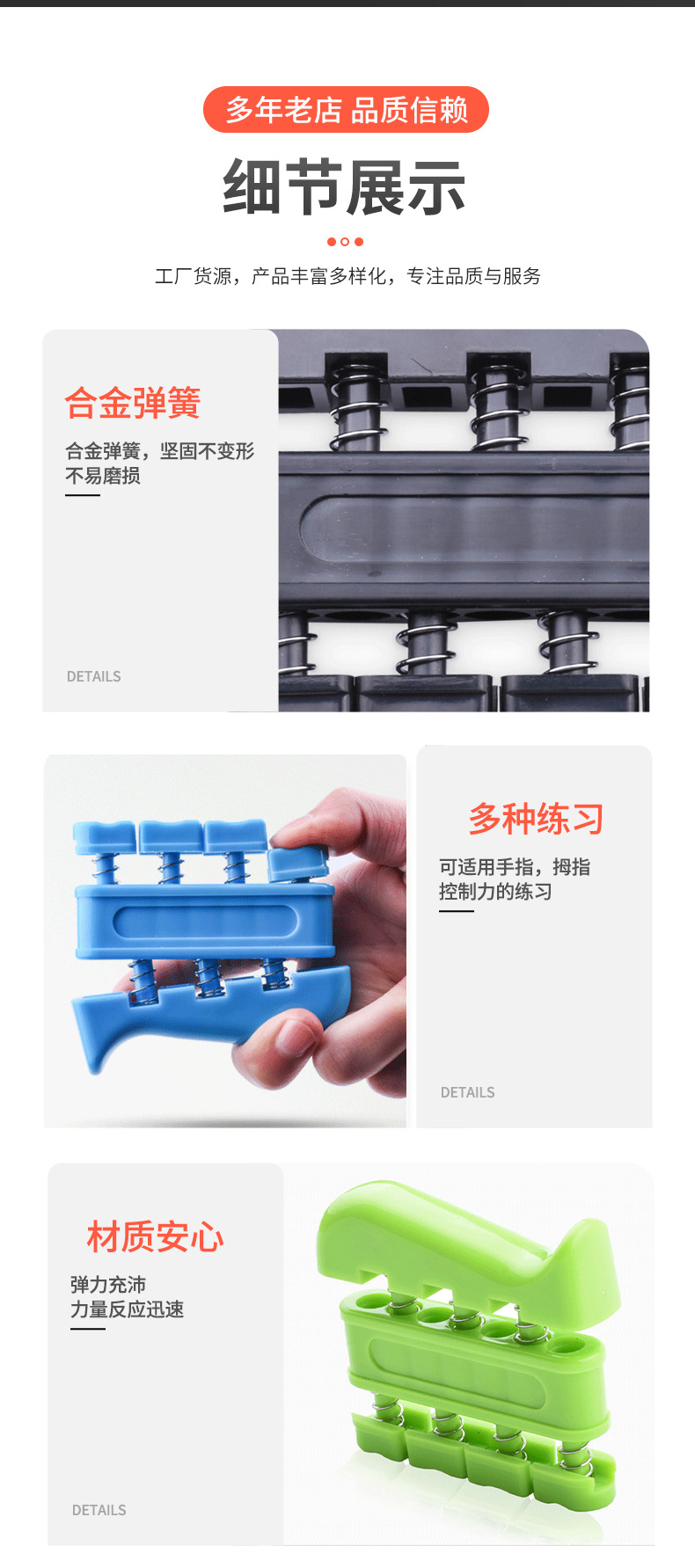 多年老店 品质信赖

细节展示

工厂货源，产品丰富多样化，专注品质与服务

合金弹簧

合金弹簧，坚固不变形
不易磨损

DETAILS

多种练习

可适用手指，拇指
控制力的练习

DETAILS

材质安心

弹力充沛
力量反应迅速

DETAILS