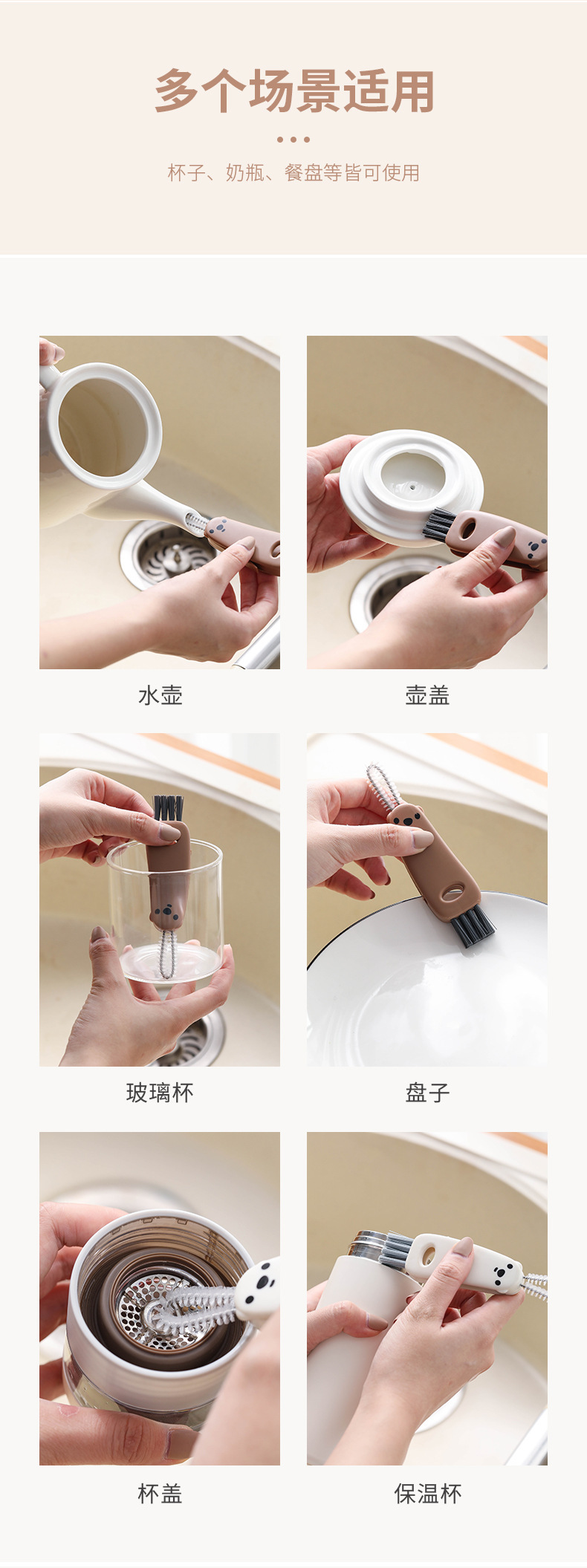 多个场景适用

杯子、奶瓶、餐盘等皆可使用

水壶

壶盖

玻璃杯

盘子

杯盖

保温杯