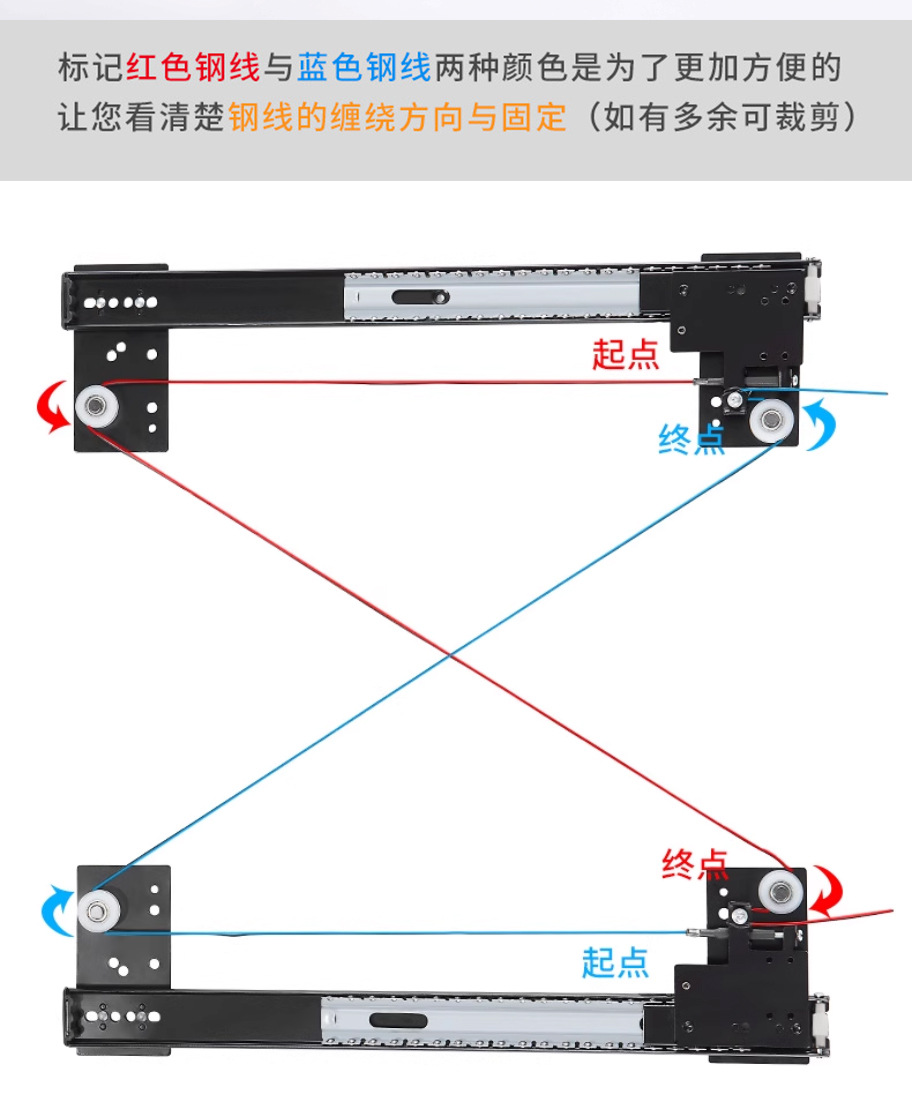 标记红色钢线与蓝色钢线两种颜色是为了更加方便的让您看清楚钢线的缠绕方向与固定（如有多余可裁剪）

起点

终点

终点

起点