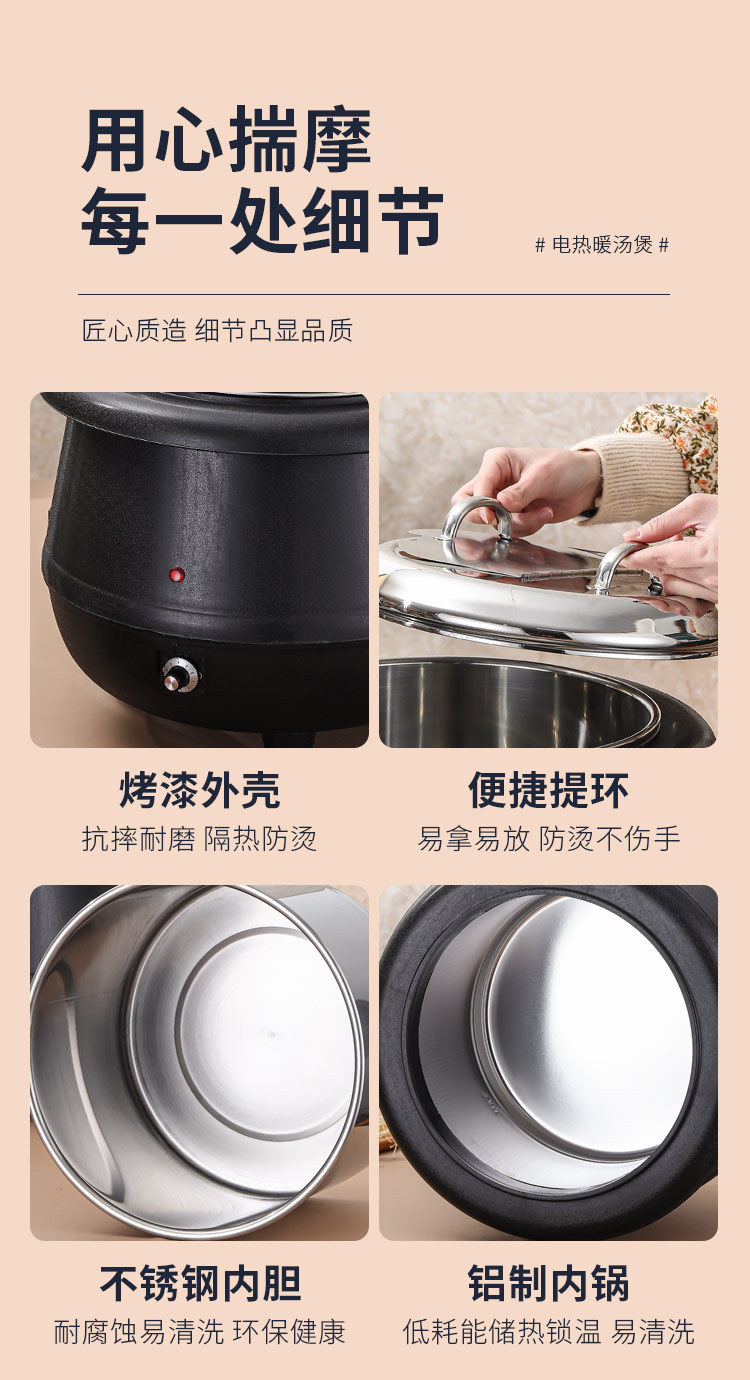 用心揣摩
每一处细节

# 电热暖汤煲 #

匠心质造 细节凸显品质

烤漆外壳
抗摔耐磨 隔热防烫

便捷提环
易拿易放 防烫不伤手

不锈钢内胆
耐腐蚀易清洗 环保健康

铝制内锅
低耗能储热锁温 易清洗