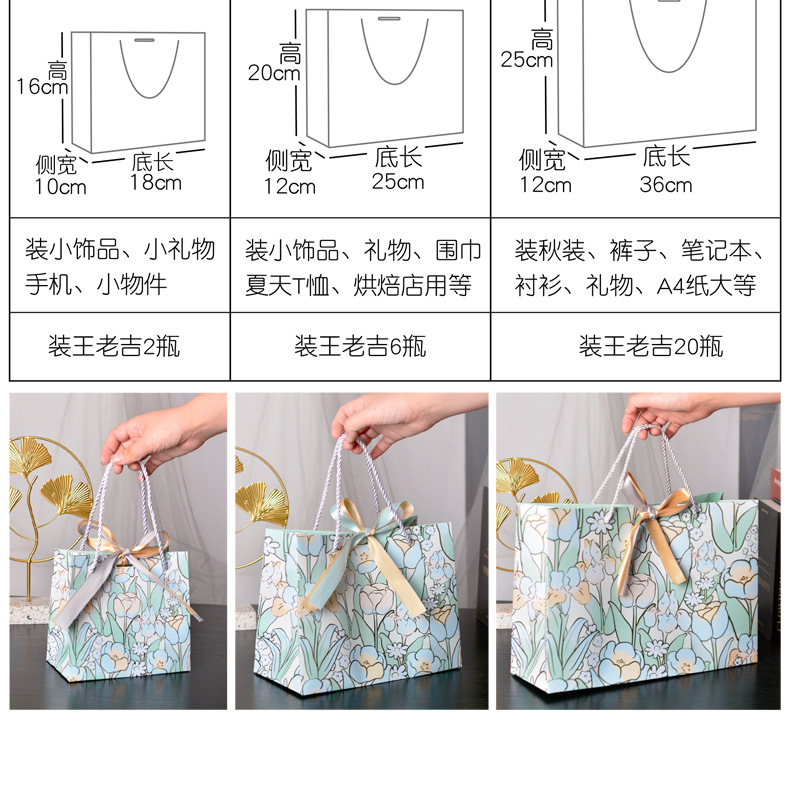 | 高 16cm 侧宽 10cm 底长 18cm | 高 20cm 侧宽 12cm 底长 25cm | 高 25cm 侧宽 12cm 底长 36cm |
|---|---|---|
| 装小饰品、小礼物 手机、小物件 | 装小饰品、礼物、围巾 夏天T恤、烘焙店用等 | 装秋装、裤子、笔记本、衬衫、礼物、A4纸大等 |
| 装王老吉2瓶 | 装王老吉6瓶 | 装王老吉20瓶 |