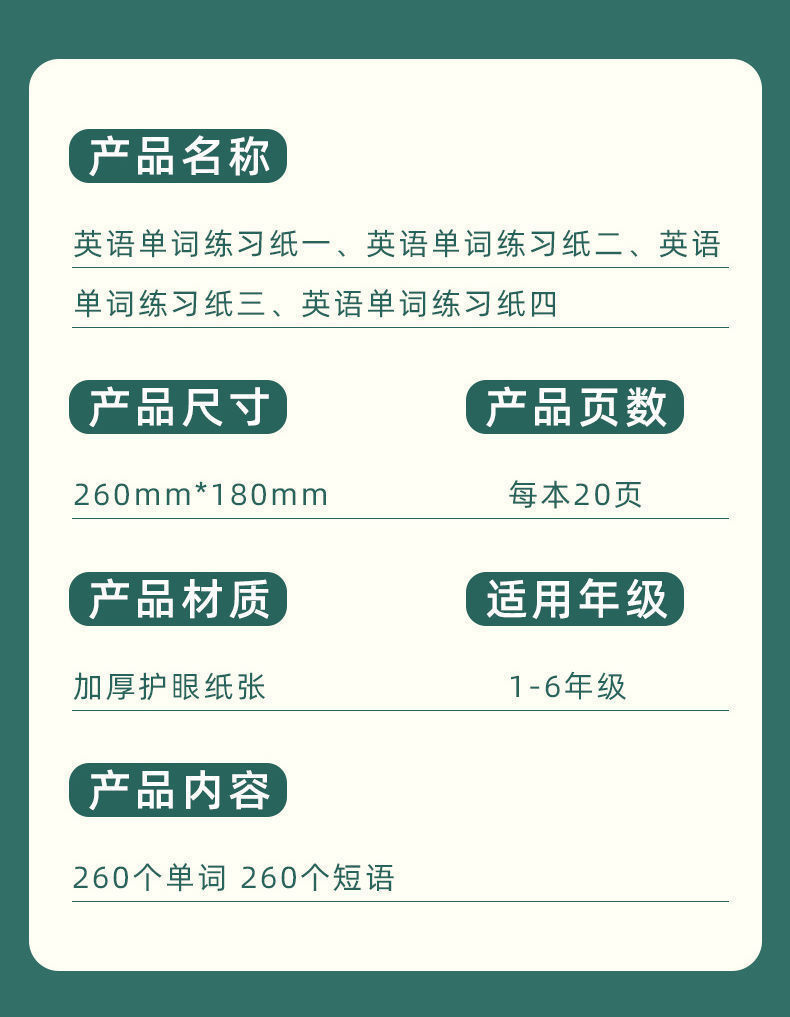 产品名称

英语单词练习纸一、英语单词练习纸二、英语单词练习纸三、英语单词练习纸四

产品尺寸

260mm*180mm

产品页数

每本20页

产品材质

加厚护眼纸张

适用年级

1-6年级

产品内容

260个单词 260个短语