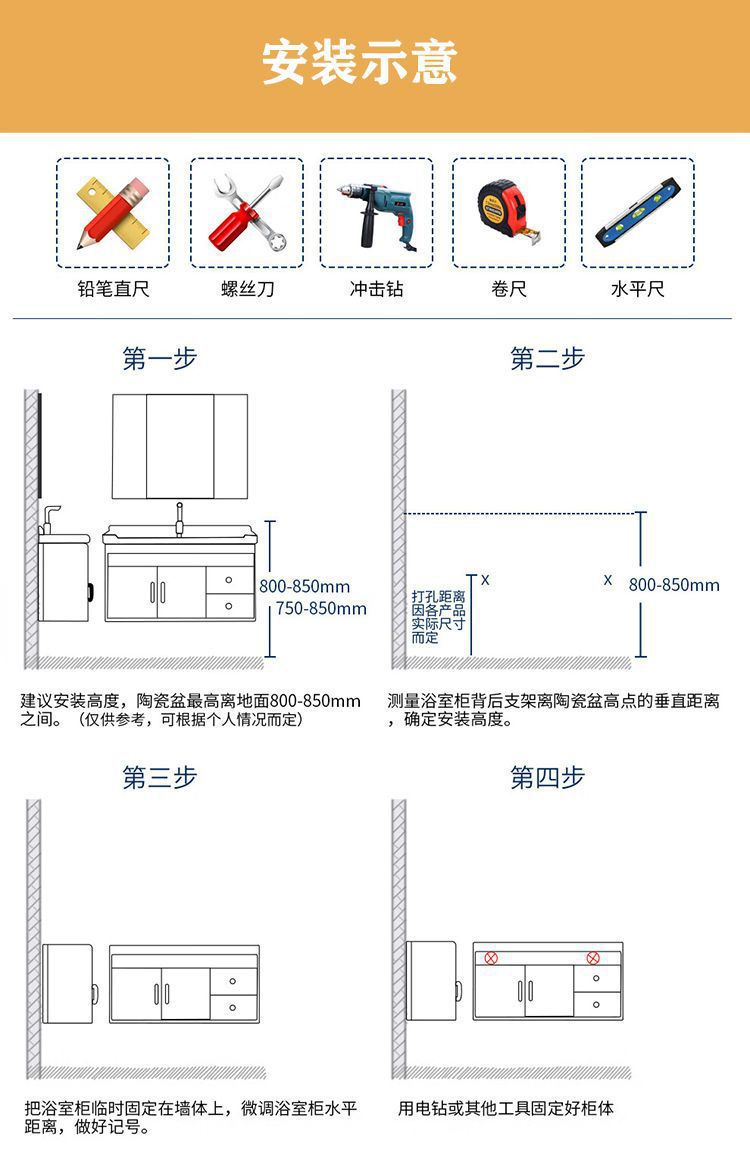 安装示意

铅笔直尺

螺丝刀

冲击钻

卷尺

水平尺

第一步

800-850mm
750-850mm

建议安装高度，陶瓷盆最高离地面800-850mm之间。（仅供参考，可根据个人情况而定）

第二步

打孔距离因各产品实际尺寸而定

x

x

800-850mm

测量浴室柜背后支架离陶瓷盆高点的垂直距离，确定安装高度。

第三步

把浴室柜临时固定在墙体上，微调浴室柜水平距离，做好记号。

第四步

用电钻或其他工具固定好柜体