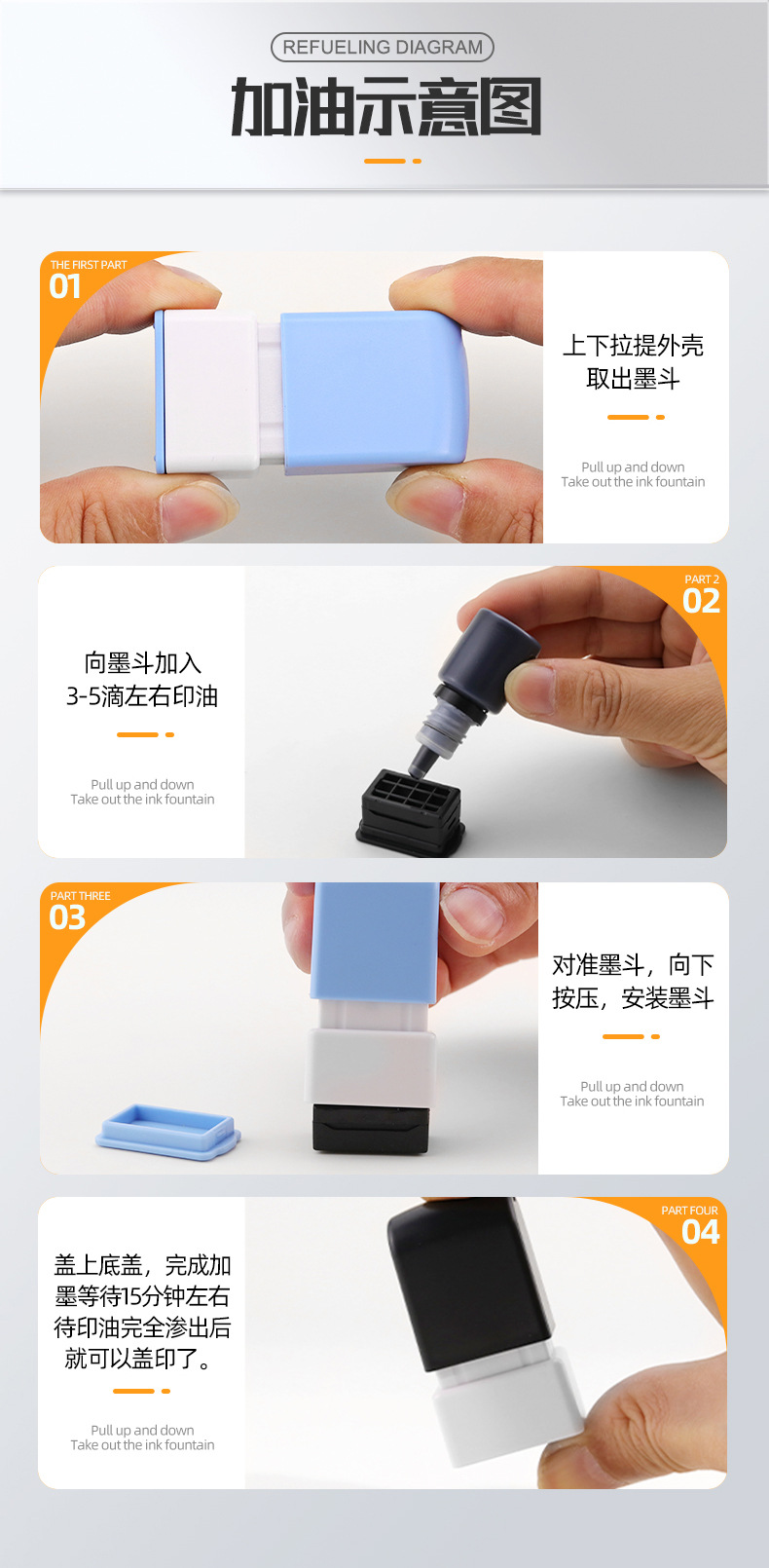 REFUELING DIAGRAM

加油示意图

THE FIRST PART
01

上下拉提外壳
取出墨斗

Pull up and down
Take out the ink fountain

PART 2
02

向墨斗加入
3-5滴左右印油

Pull up and down
Take out the ink fountain

PART THREE
03

对准墨斗，向下
按压，安装墨斗

Pull up and down
Take out the ink fountain

PART FOUR
04

盖上底盖，完成加
墨等待15分钟左右
待印油完全渗出后
就可以盖印了。

Pull up and down
Take out the ink fountain