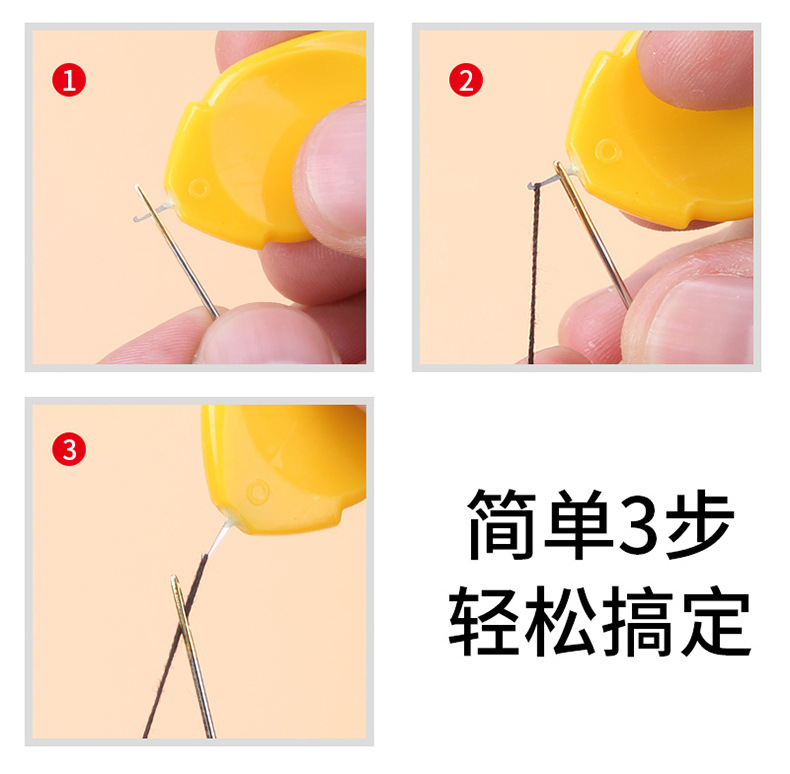 1

2

3

简单3步
轻松搞定