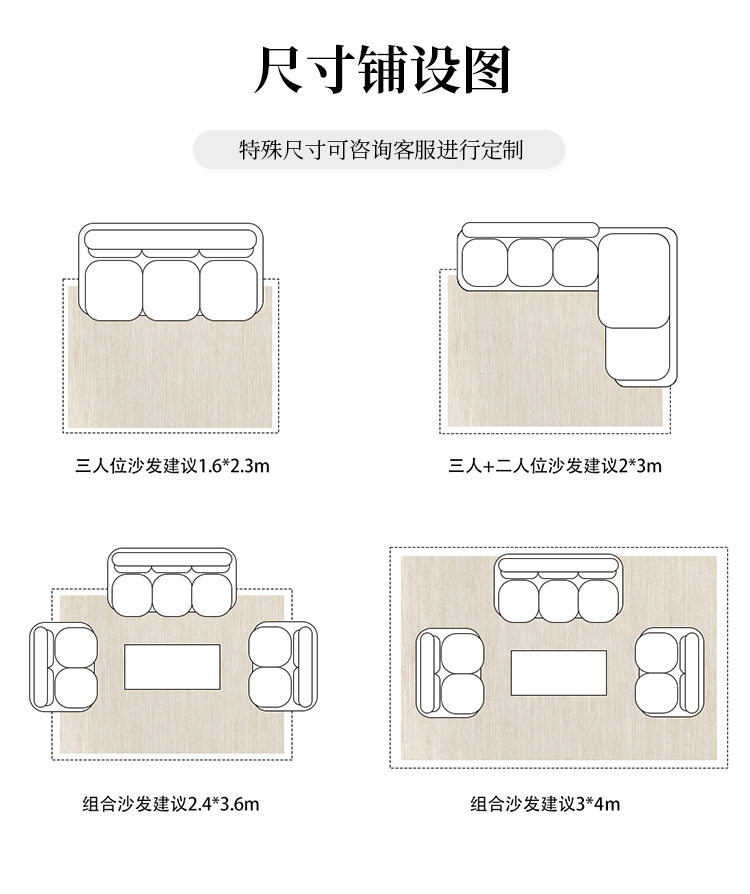 尺寸铺设图

特殊尺寸可咨询客服进行定制

三人位沙发建议1.6*2.3m

三人+二人位沙发建议2*3m

组合沙发建议2.4*3.6m

组合沙发建议3*4m