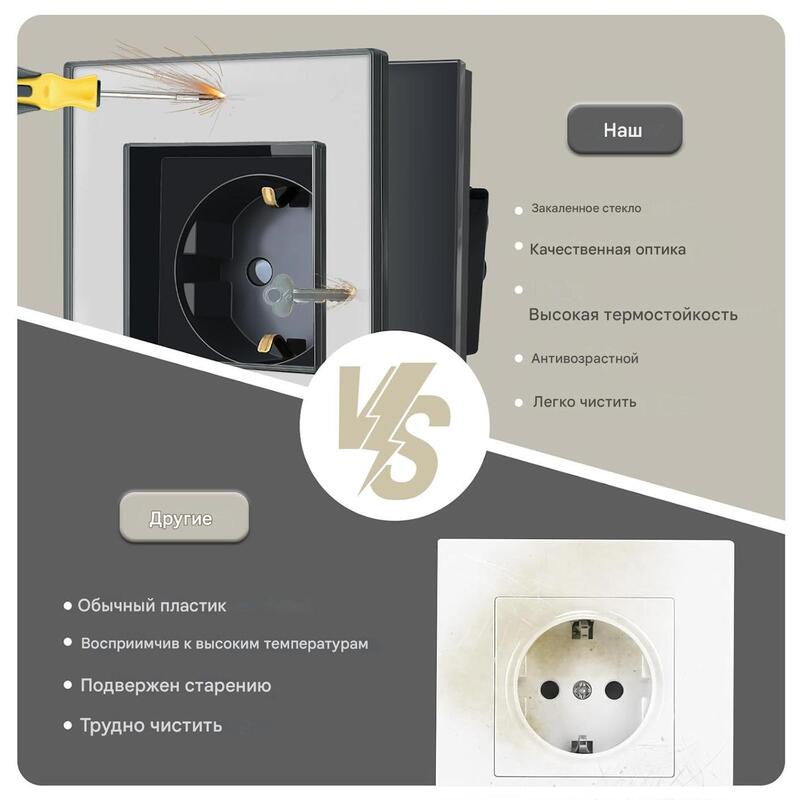 Наш

• Закаленное стекло

• Качественная оптика

• Высокая термостойкость

• Антивозрастной

• Легко чистить

VS

Другие

• Обычный пластик

• Восприимчив к высоким температурам

• Подвержен старению

• Трудно чистить