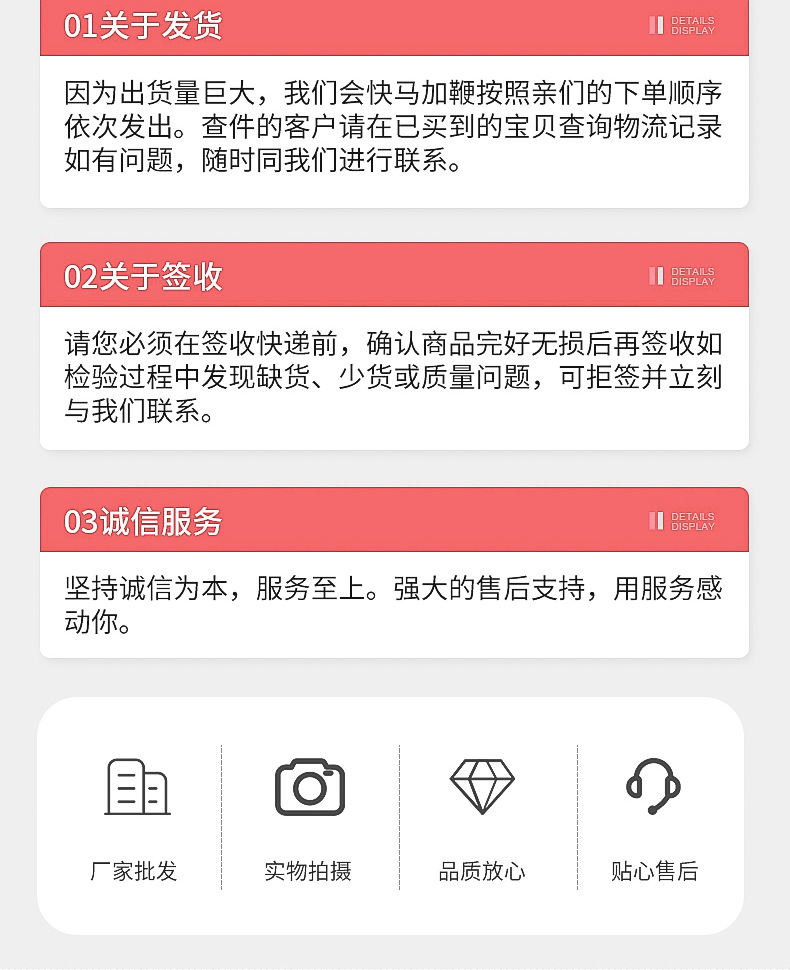 01关于发货

DETAILS
DISPLAY

因为出货量巨大，我们会快马加鞭按照亲们的下单顺序依次发出。查件的客户请在已买到的宝贝查询物流记录如有问题，随时同我们进行联系。

02关于签收

DETAILS
DISPLAY

请您必须在签收快递前，确认商品完好无损后再签收如检验过程中发现缺货、少货或质量问题，可拒签并立刻与我们联系。

03诚信服务

DETAILS
DISPLAY

坚持诚信为本，服务至上。强大的售后支持，用服务感动你。

厂家批发

实物拍摄

品质放心

贴心售后