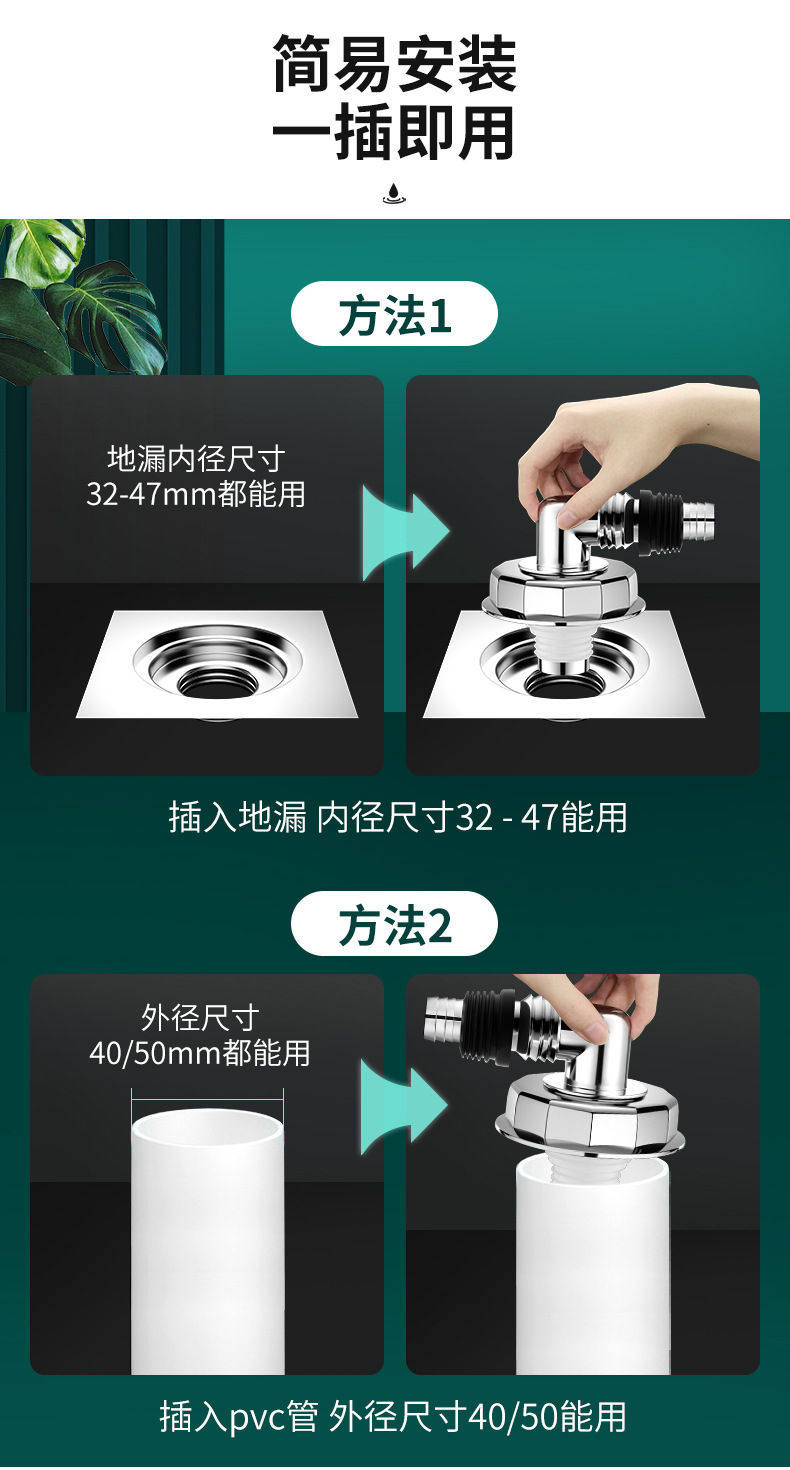 简易安装
一插即用

方法1

地漏内径尺寸
32-47mm都能用

插入地漏 内径尺寸32 - 47能用

方法2

外径尺寸
40/50mm都能用

插入pvc管 外径尺寸40/50能用