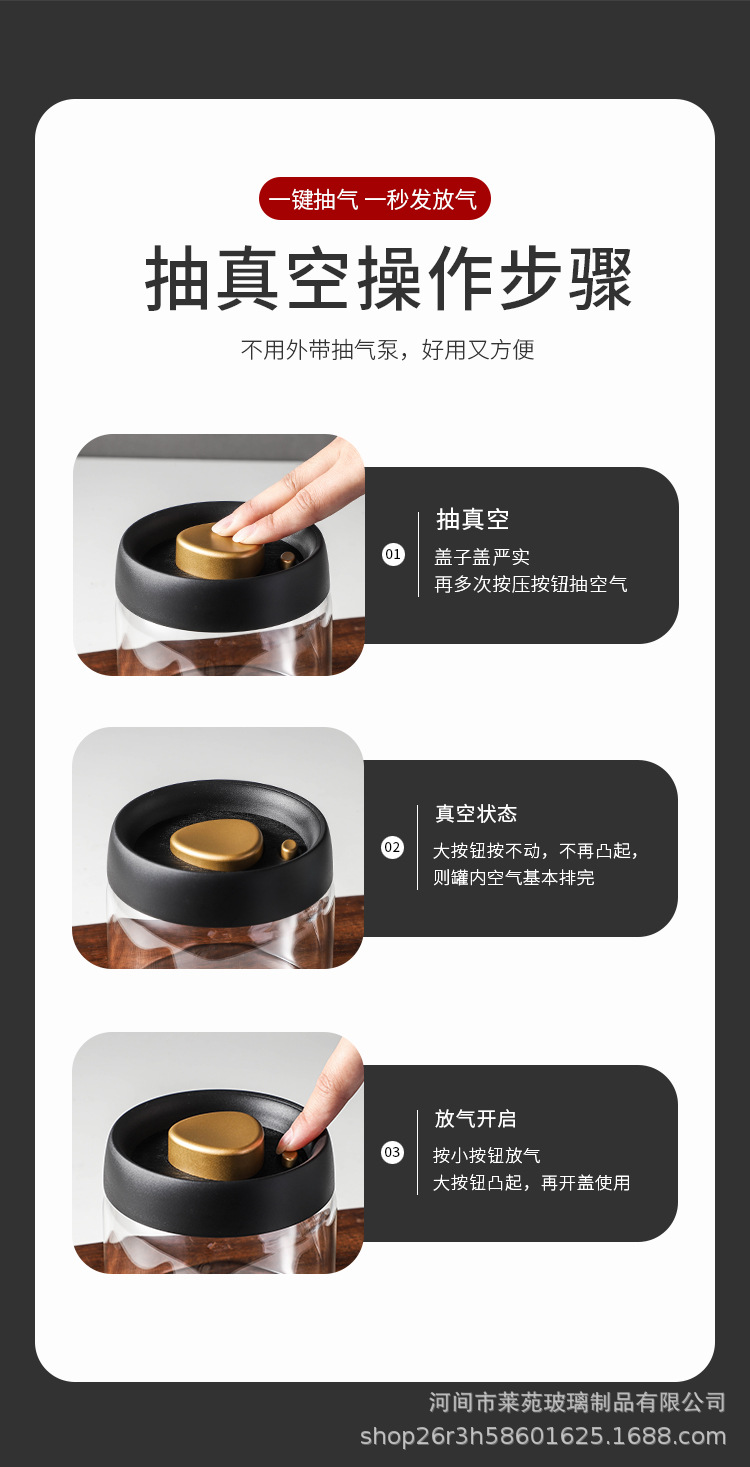 一键抽气 一秒发放气

抽真空操作步骤

不用外带抽气泵，好用又方便

01
抽真空
盖子盖严实
再多次按压按钮抽空气

02
真空状态
大按钮按不动，不再凸起，
则罐内空气基本排完

03
放气开启
按小按钮放气
大按钮凸起，再开盖使用

河间市莱苑玻璃制品有限公司
shop26r3h58601625.1688.com