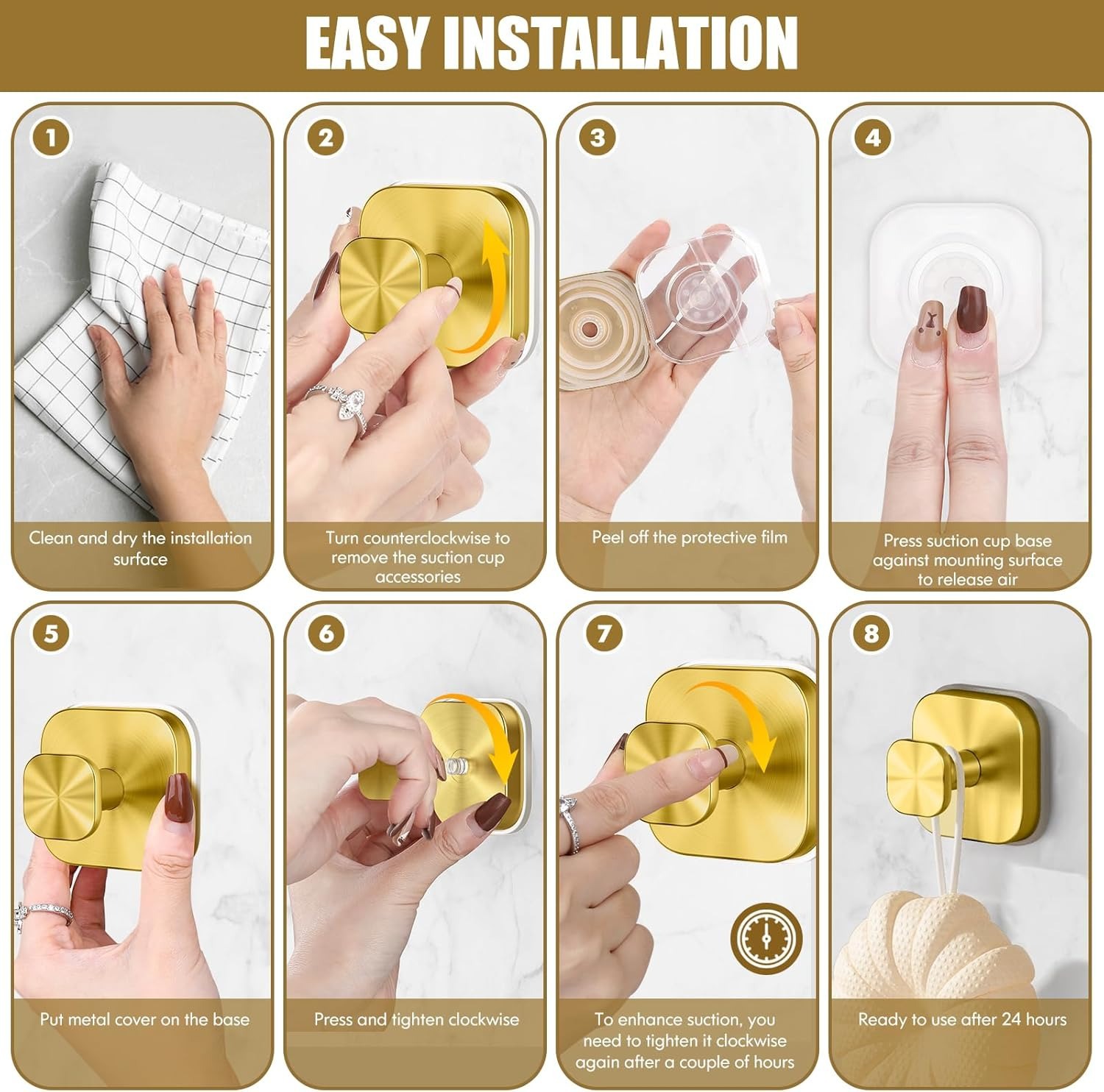 EASY INSTALLATION

1
Clean and dry the installation surface

2
Turn counterclockwise to remove the suction cup accessories

3
Peel off the protective film

4
Press suction cup base against mounting surface to release air

5
Put metal cover on the base

6
Press and tighten clockwise

7
To enhance suction, you need to tighten it clockwise again after a couple of hours

8
Ready to use after 24 hours