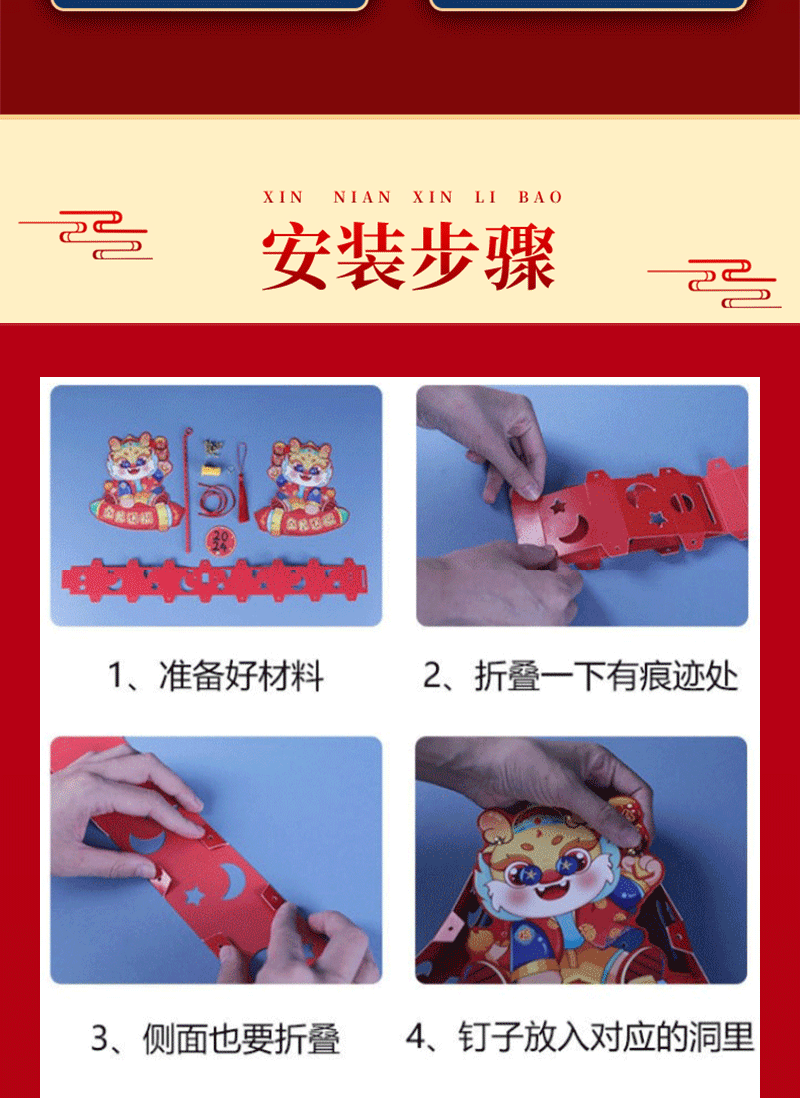 XIN NIAN XIN LI BAO

安装步骤

1、准备好材料

2、折叠一下有痕迹处

3、侧面也要折叠

4、钉子放入对应的洞里