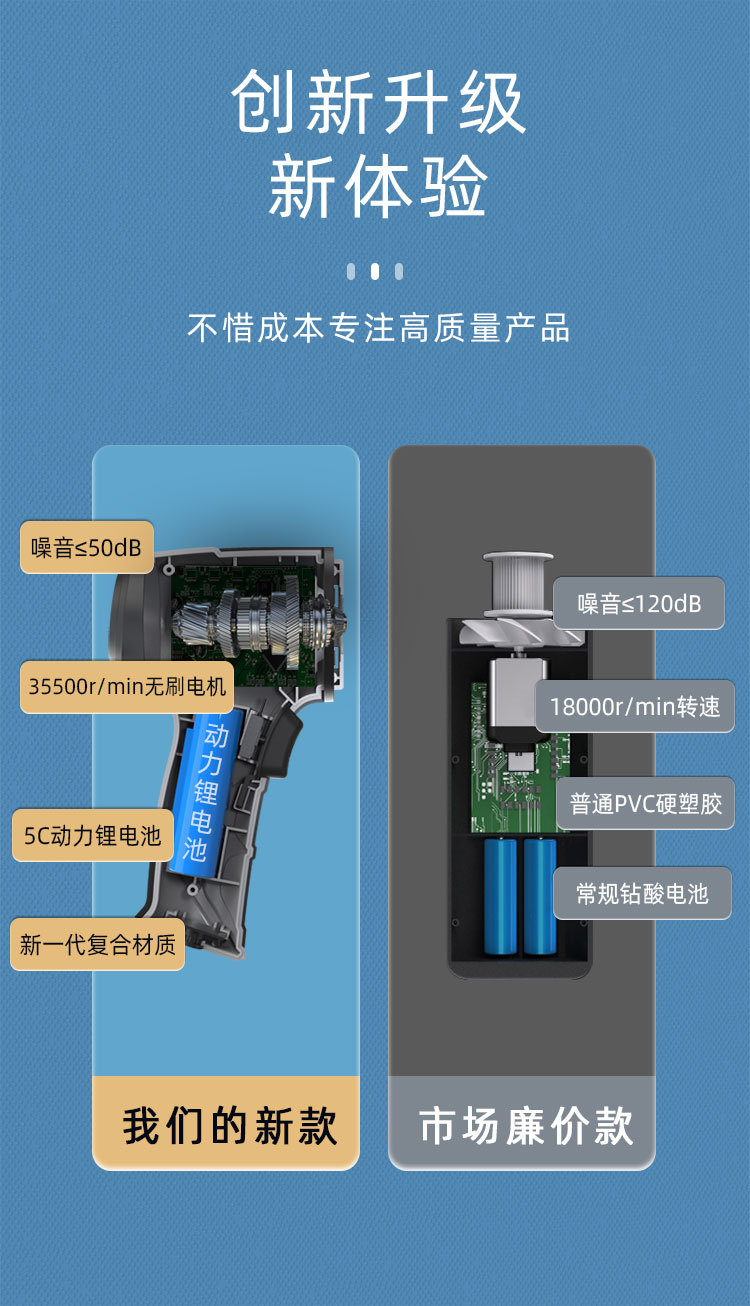 创新升级
新体验

不惜成本专注高质量产品

噪音≤50dB

35500r/min无刷电机

动力锂电池

5C动力锂电池

新一代复合材质

我们的新款

噪音≤120dB

18000r/min转速

普通PVC硬塑胶

常规钴酸电池

市场廉价款