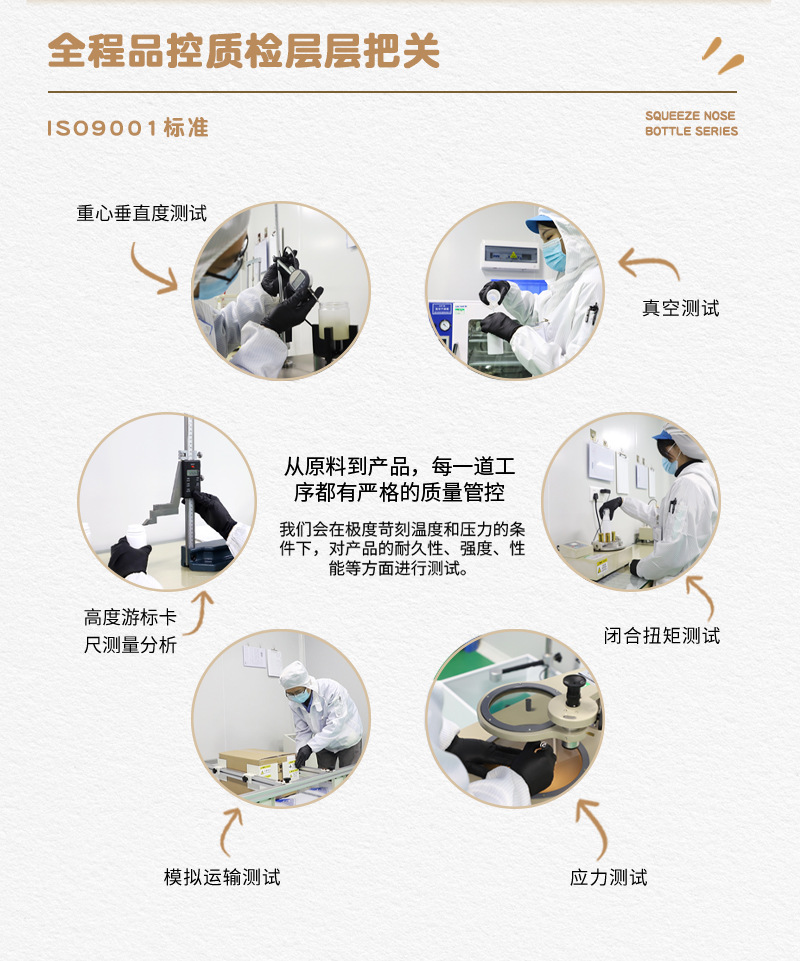 全程品控质检层层把关

ISO9001标准

SQUEEZE NOSE BOTTLE SERIES

重心垂直度测试

真空测试

从原料到产品，每一道工序都有严格的质量管控

我们会在极度苛刻温度和压力的条件下，对产品的耐久性、强度、性能等方面进行测试。

高度游标卡尺测量分析

闭合扭矩测试

模拟运输测试

应力测试