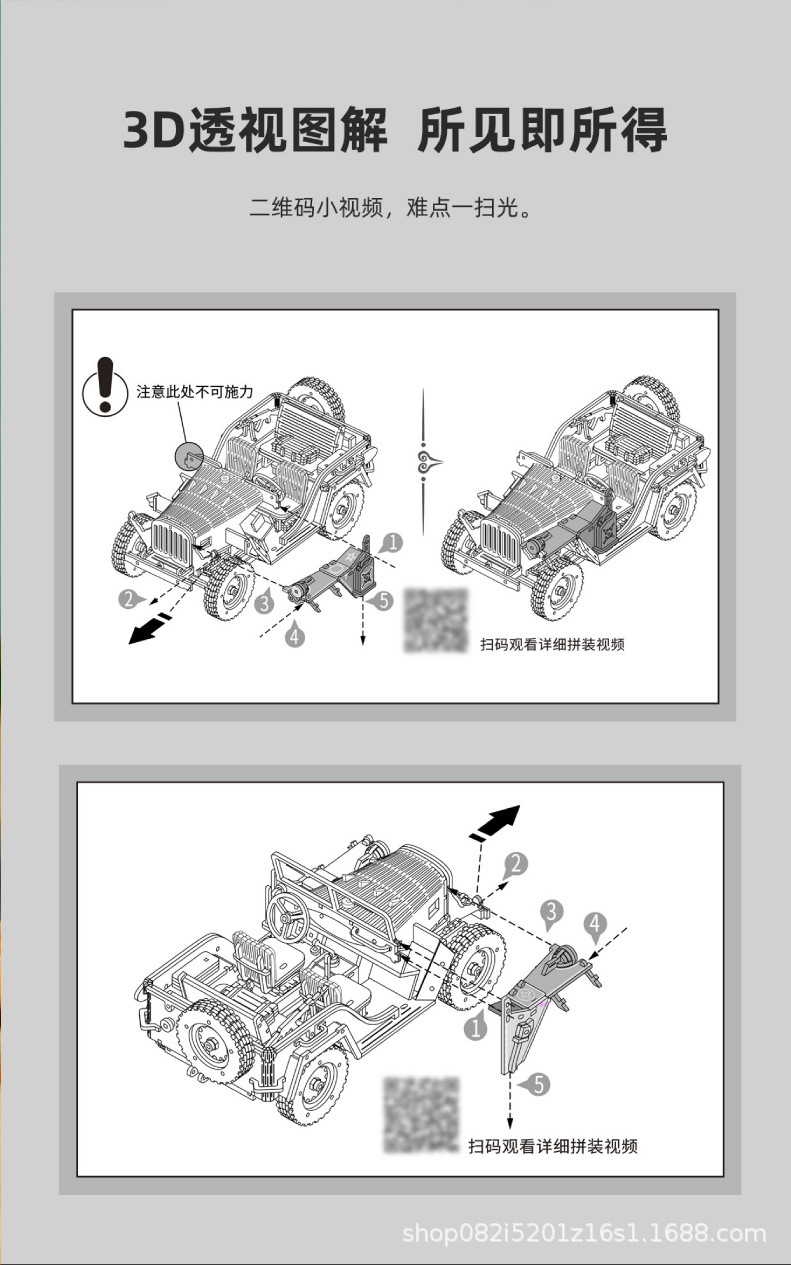 3D透视图解 所见即所得

二维码小视频，难点一扫光。

注意此处不可施力

1
2
3
4
5

扫码观看详细拼装视频

2
3
4
1
5

扫码观看详细拼装视频

shop082i5201z16s1.1688.com