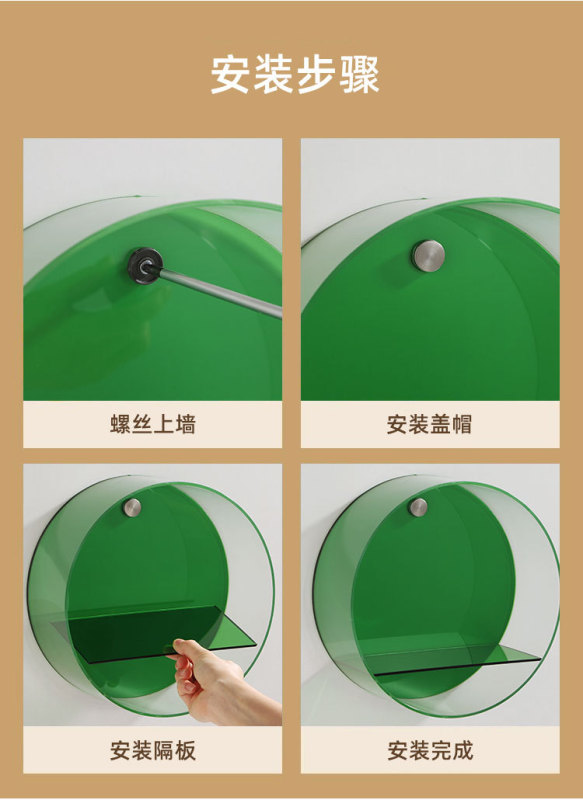 安装步骤

螺丝上墙

安装盖帽

安装隔板

安装完成