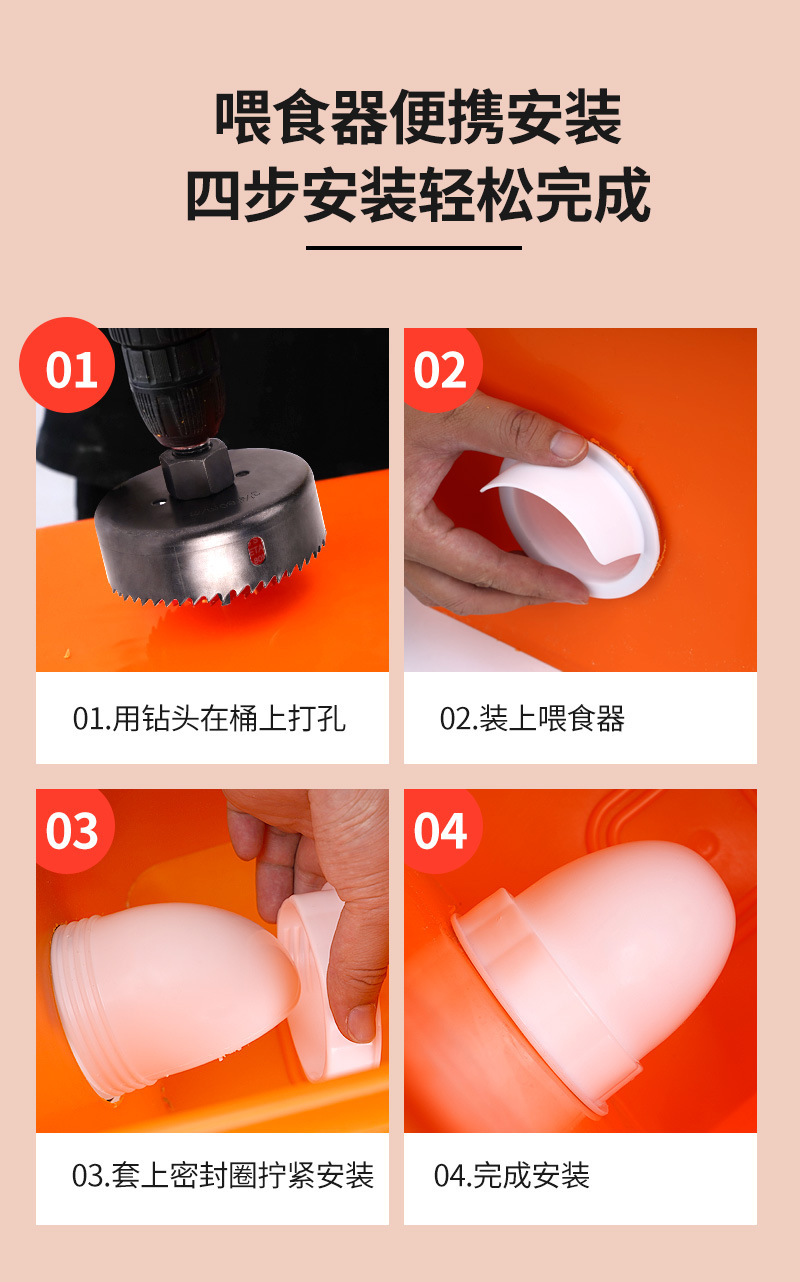 喂食器便携安装
四步安装轻松完成

01

01.用钻头在桶上打孔

02

02.装上喂食器

03

03.套上密封圈拧紧安装

04

04.完成安装