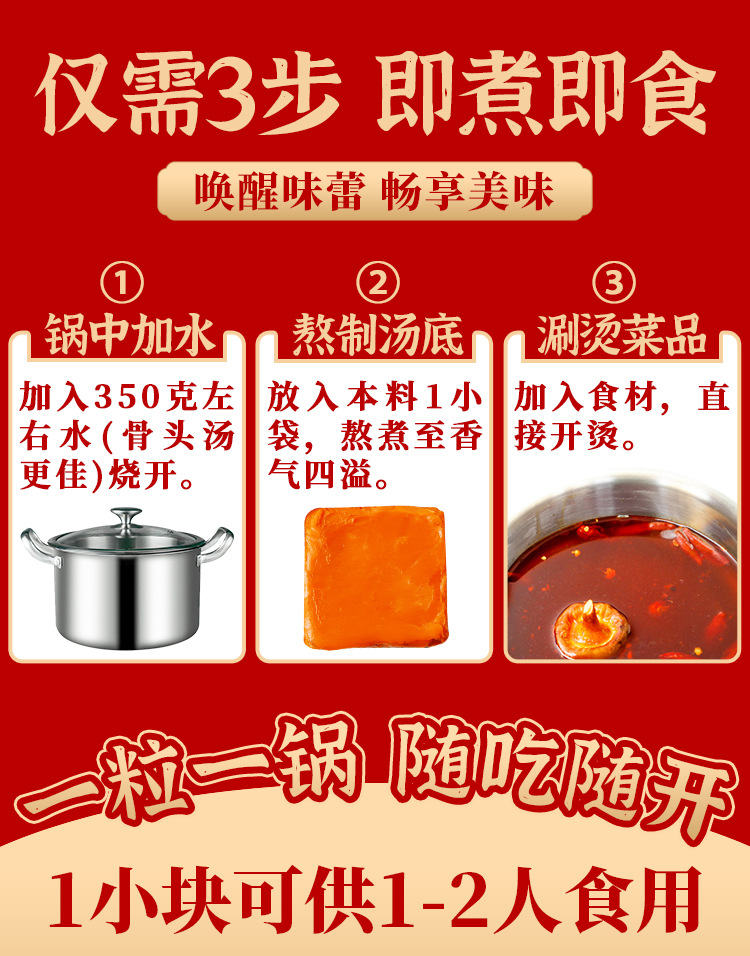 仅需3步 即煮即食

唤醒味蕾 畅享美味

①
锅中加水
加入350克左右水(骨头汤更佳)烧开。

②
熬制汤底
放入本料1小袋，熬煮至香气四溢。

③
涮烫菜品
加入食材，直接开烫。

一粒一锅 随吃随开

1小块可供1-2人食用