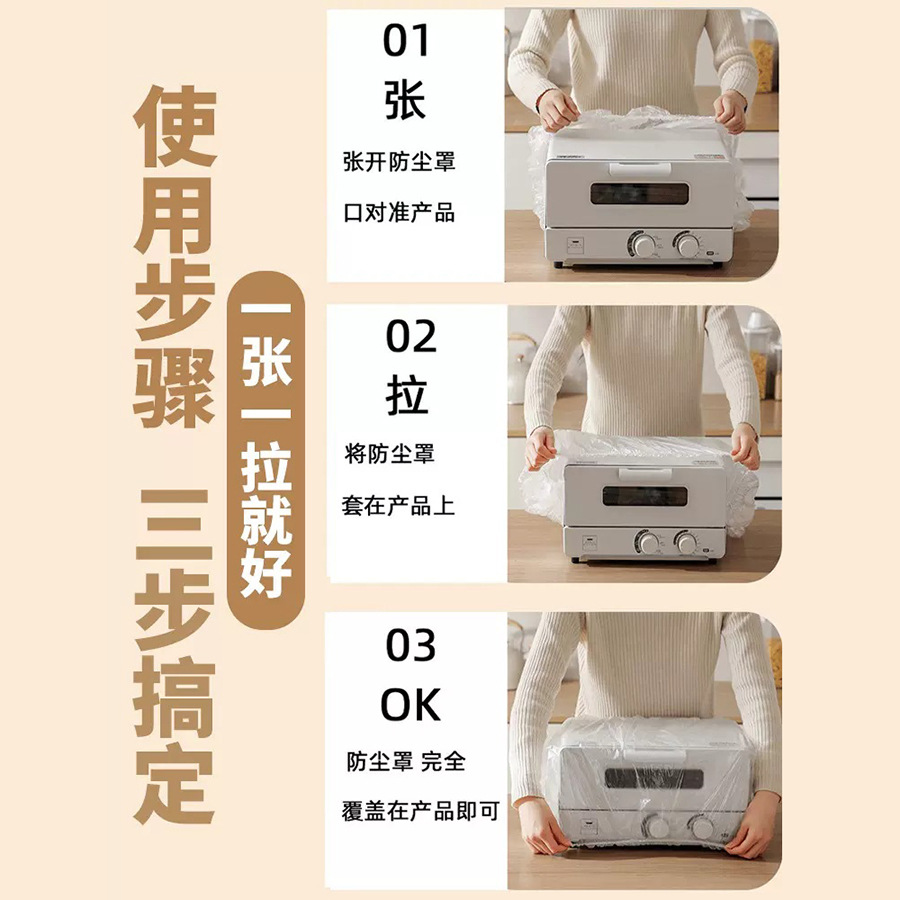 使用步骤

三步搞定

一张一拉就好

01
张
张开防尘罩
口对准产品

02
拉
将防尘罩
套在产品上

03
OK
防尘罩 完全
覆盖在产品即可