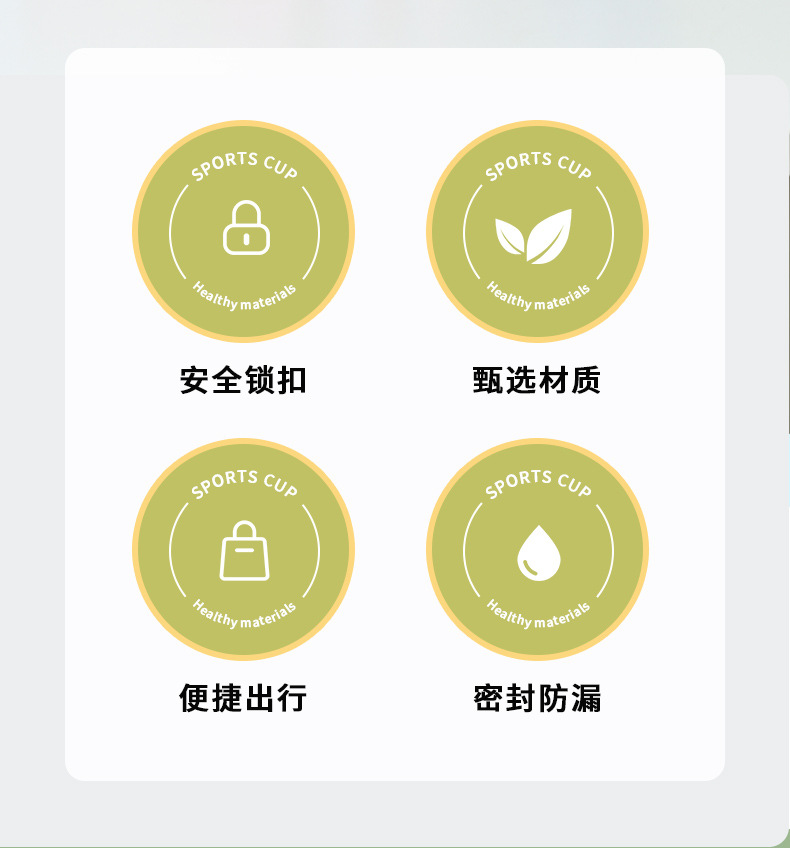 SPORTS CUP
Healthy materials
安全锁扣

SPORTS CUP
Healthy materials
甄选材质

SPORTS CUP
Healthy materials
便捷出行

SPORTS CUP
Healthy materials
密封防漏