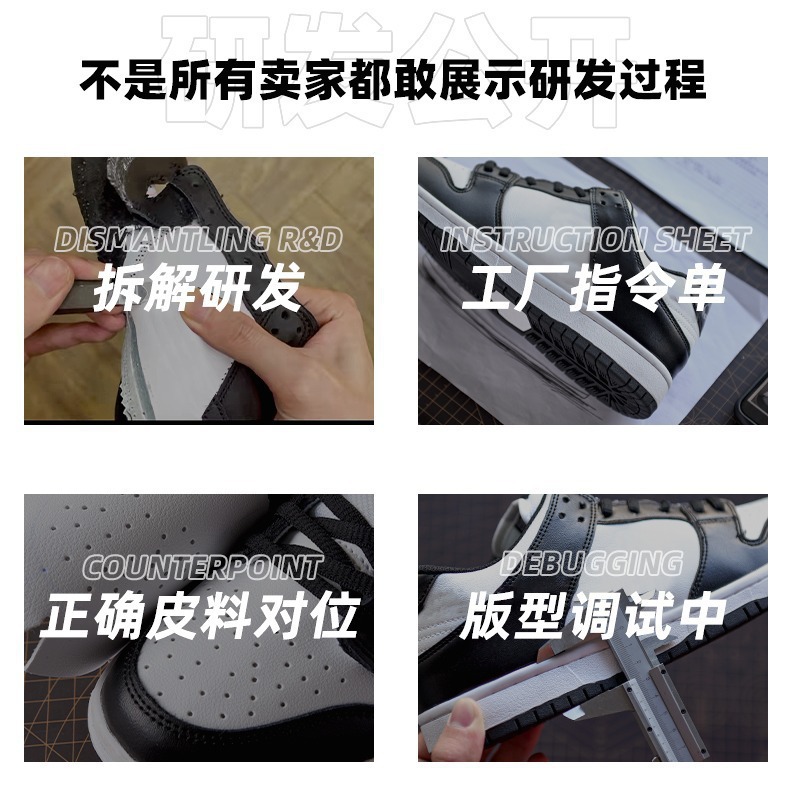 研发公开

不是所有卖家都敢展示研发过程

DISMANTLING R&D
拆解研发

INSTRUCTION SHEET
工厂指令单

COUNTERPOINT
正确皮料对位

DEBUGGING
版型调试中